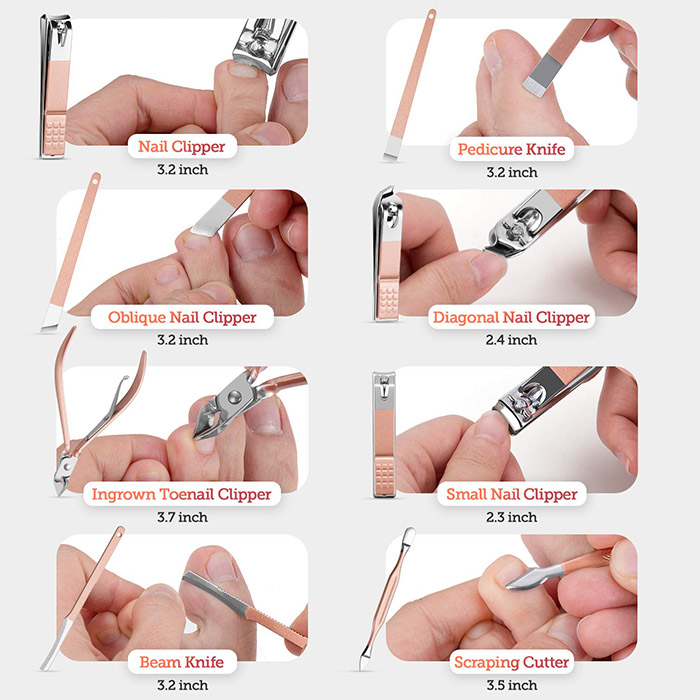 Nail Clipper
3.2 inch

Pedicure Knife
3.2 inch

Oblique Nail Clipper
3.2 inch

Diagonal Nail Clipper
2.4 inch

Ingrown Toenail Clipper
3.7 inch

Small Nail Clipper
2.3 inch

Beam Knife
3.2 inch

Scraping Cutter
3.5 inch