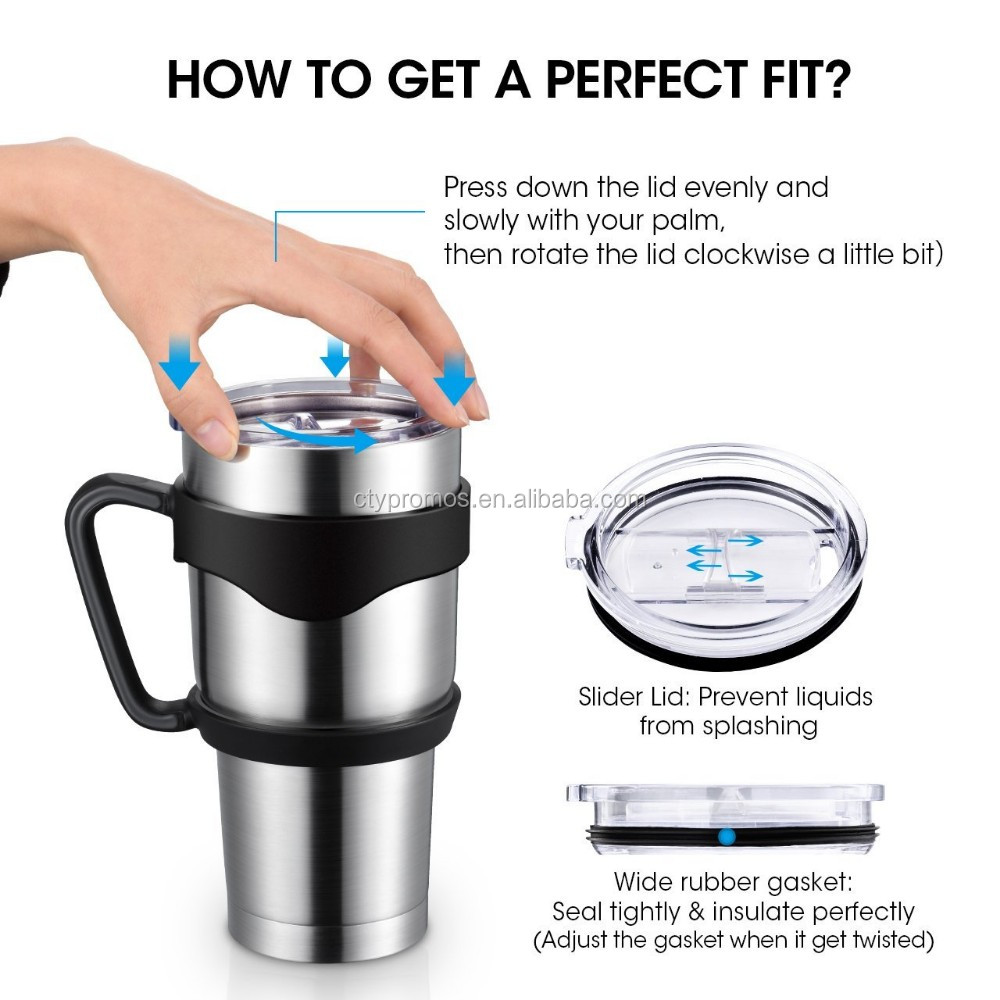 HOW TO GET A PERFECT FIT?

Press down the lid evenly and slowly with your palm, then rotate the lid clockwise a little bit)

ctypromos.en.alibaba.com

Slider Lid: Prevent liquids from splashing

Wide rubber gasket: Seal tightly & insulate perfectly (Adjust the gasket when it get twisted)