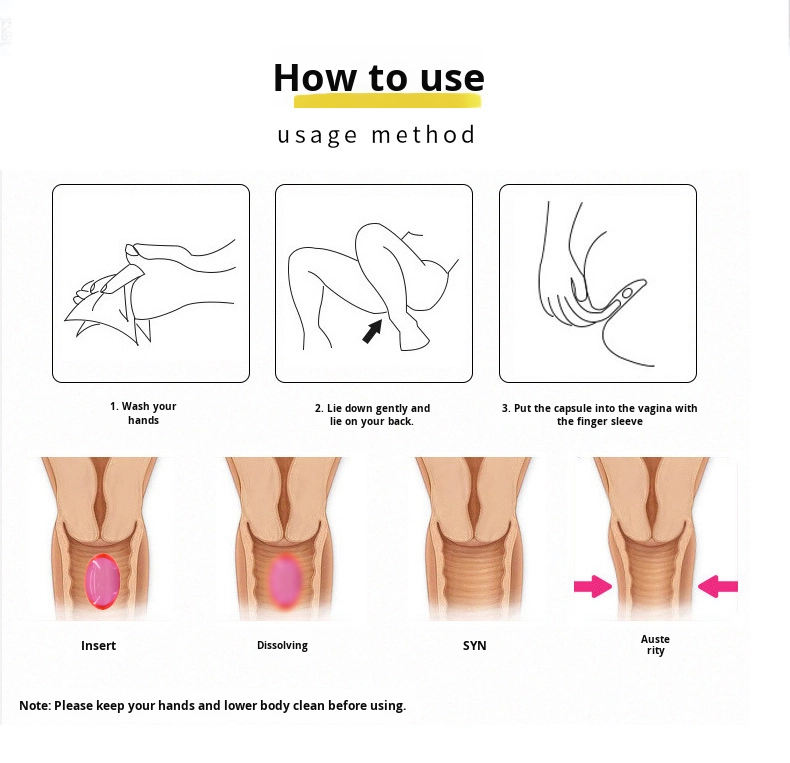 How to use

usage method

1. Wash your hands

2. Lie down gently and lie on your back.

3. Put the capsule into the vagina with the finger sleeve

Insert

Dissolving

SYN

Auste rity

Note: Please keep your hands and lower body clean before using.