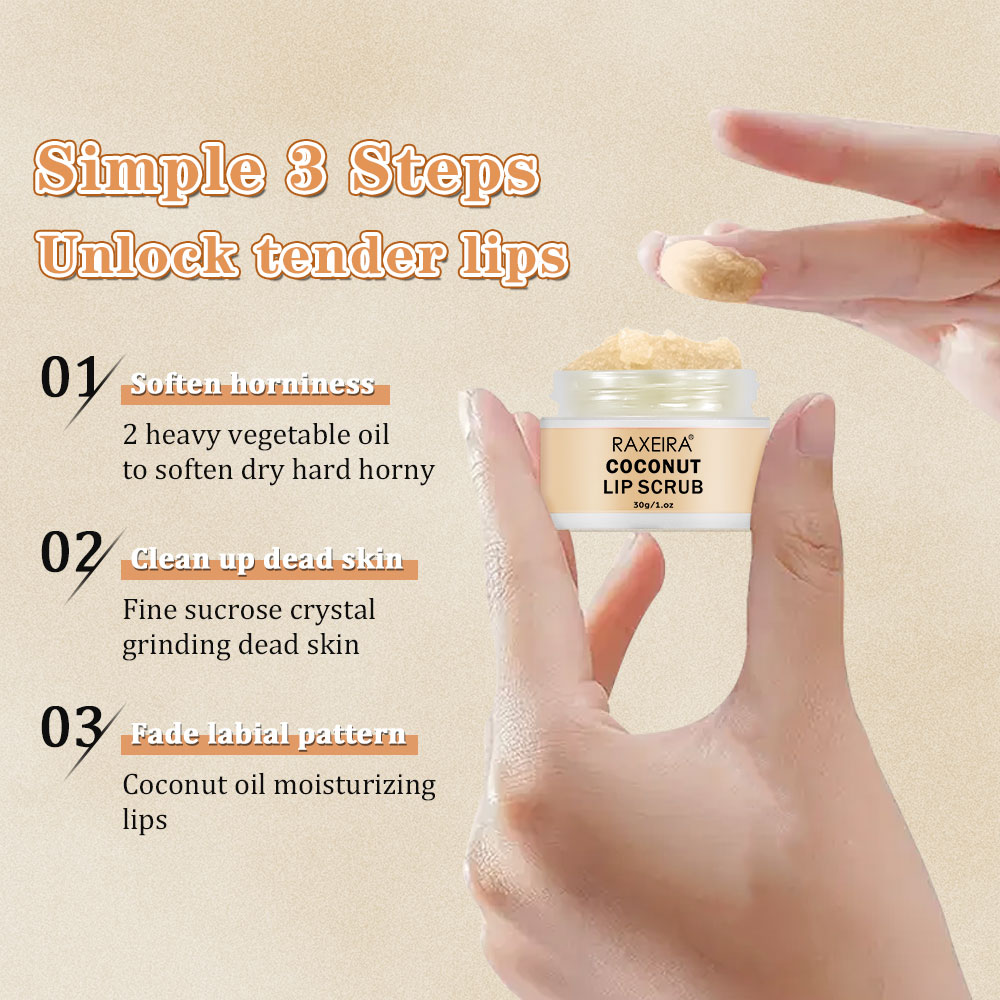 Simple 3 Steps
Unlock tender lips

01 Soften horniness
2 heavy vegetable oil to soften dry hard horny

02 Clean up dead skin
Fine sucrose crystal grinding dead skin

03 Fade labial pattern
Coconut oil moisturizing lips

RAXEIRA®
COCONUT
LIP SCRUB
30g/1.oz