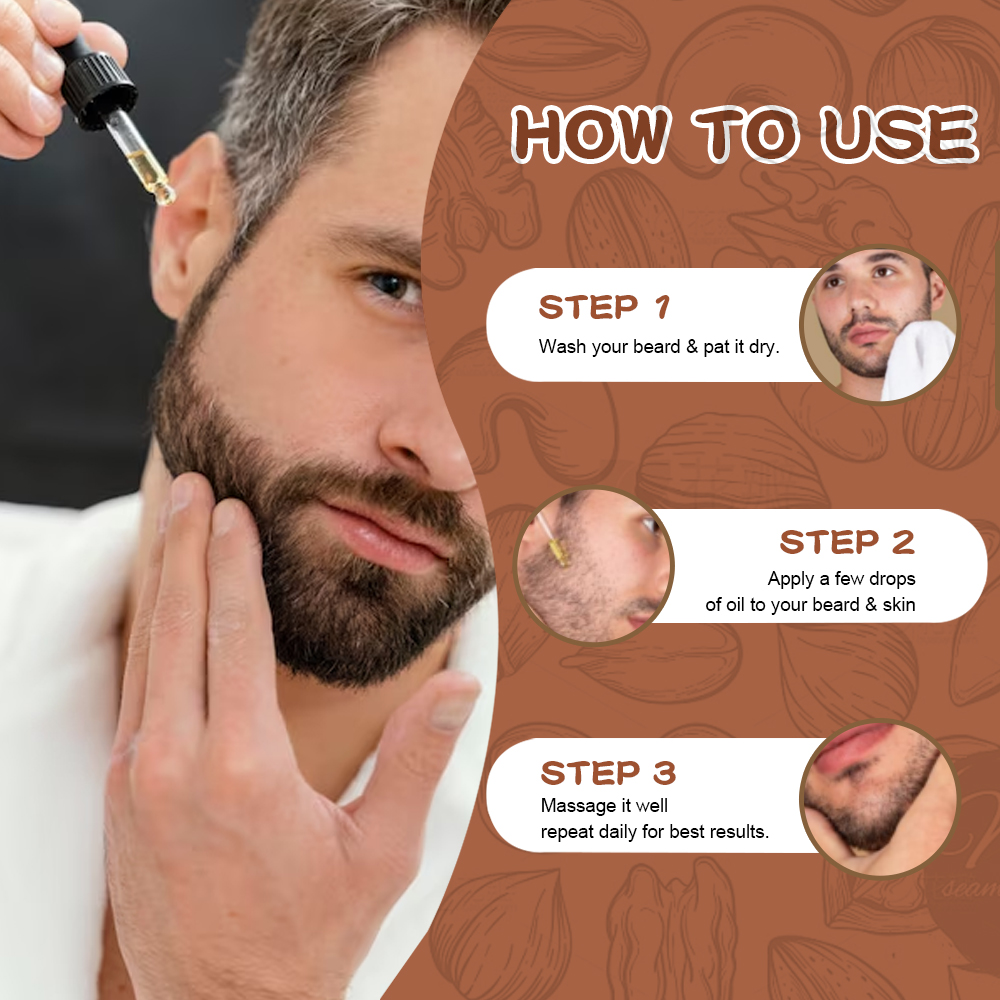 HOW TO USE

STEP 1
Wash your beard & pat it dry.

STEP 2
Apply a few drops of oil to your beard & skin

STEP 3
Massage it well repeat daily for best results.