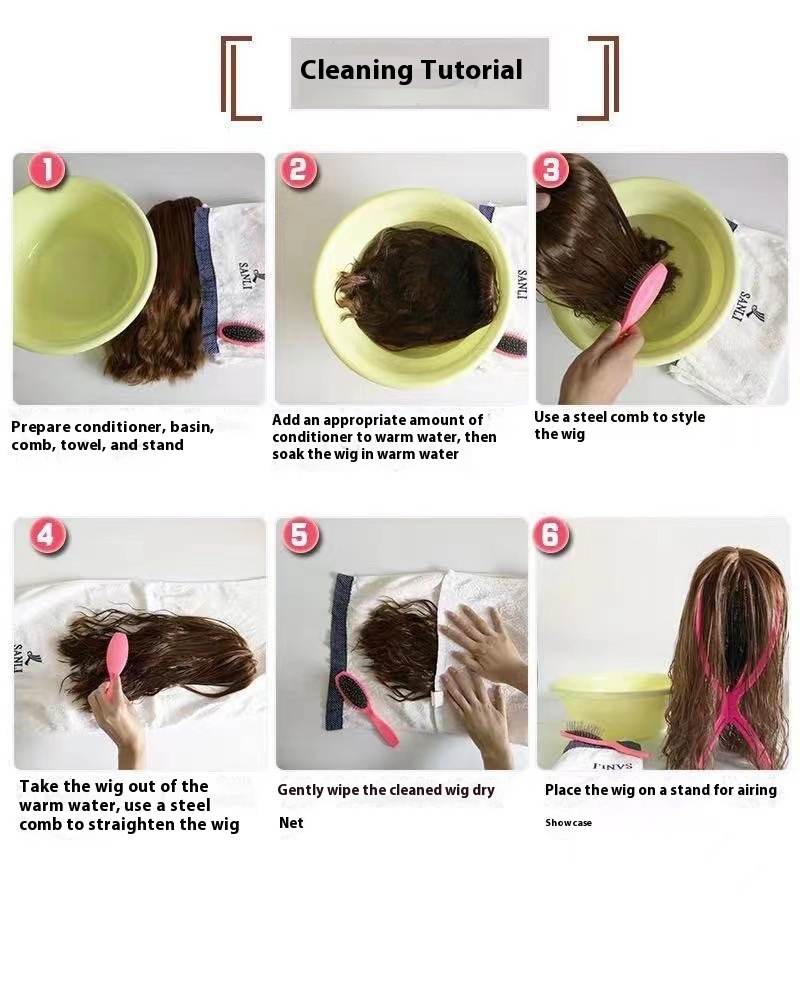 Cleaning Tutorial

1

SANLI

Prepare conditioner, basin, comb, towel, and stand

2

SANLI

Add an appropriate amount of conditioner to warm water, then soak the wig in warm water

3

SANLI

Use a steel comb to style the wig

4

SANLI

Take the wig out of the warm water, use a steel comb to straighten the wig

5

Gently wipe the cleaned wig dry

Net

6

SANLI

Place the wig on a stand for airing

Showcase