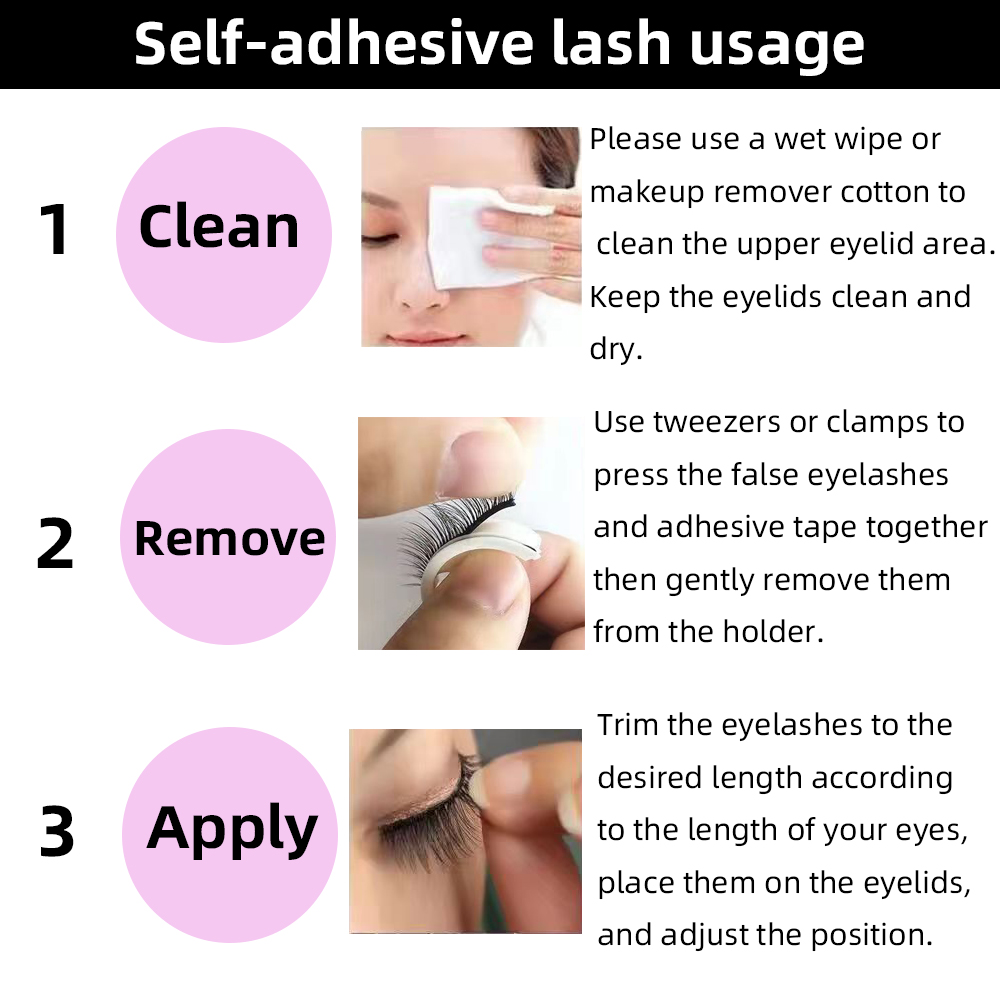 Self-adhesive lash usage

1 Clean

Please use a wet wipe or makeup remover cotton to clean the upper eyelid area. Keep the eyelids clean and dry.

2 Remove

Use tweezers or clamps to press the false eyelashes and adhesive tape together then gently remove them from the holder.

3 Apply

Trim the eyelashes to the desired length according to the length of your eyes, place them on the eyelids, and adjust the position.