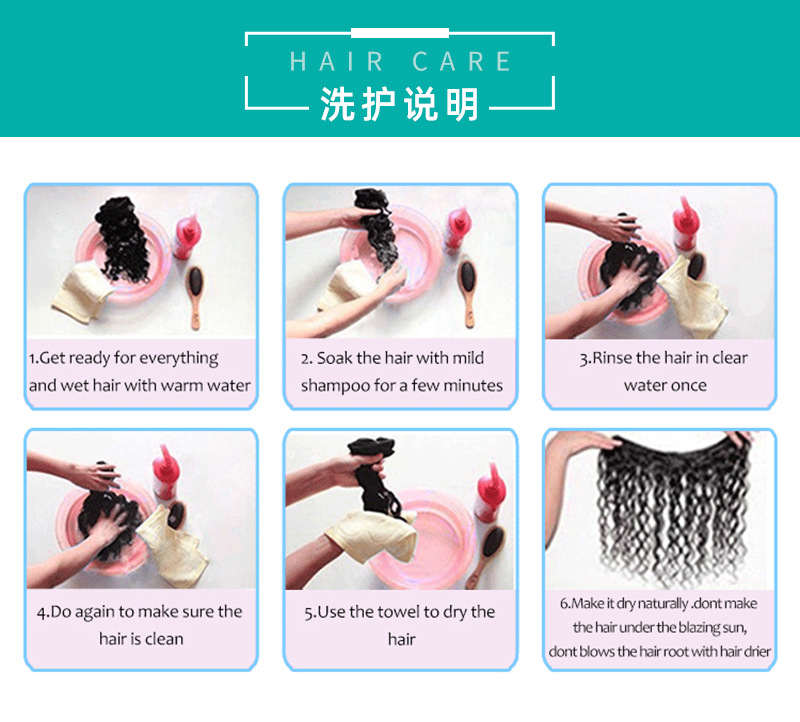 HAIR CARE
洗护说明

1.Get ready for everything and wet hair with warm water

2. Soak the hair with mild shampoo for a few minutes

3.Rinse the hair in clear water once

4.Do again to make sure the hair is clean

5.Use the towel to dry the hair

6.Make it dry naturally .dont make the hair under the blazing sun, dont blows the hair root with hair drier