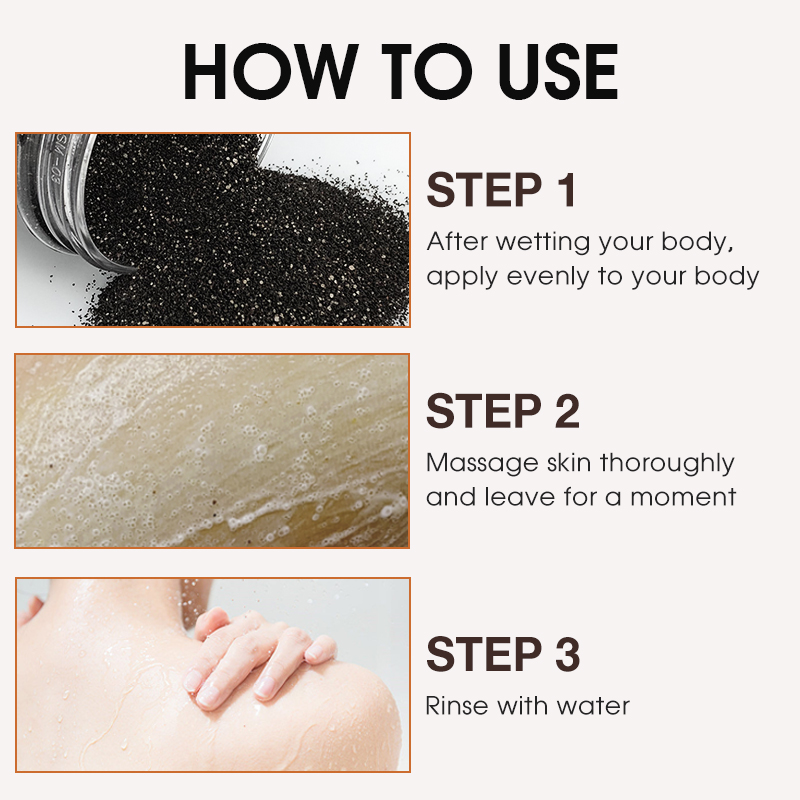 HOW TO USE

STEP 1

After wetting your body, apply evenly to your body

STEP 2

Massage skin thoroughly and leave for a moment

STEP 3

Rinse with water