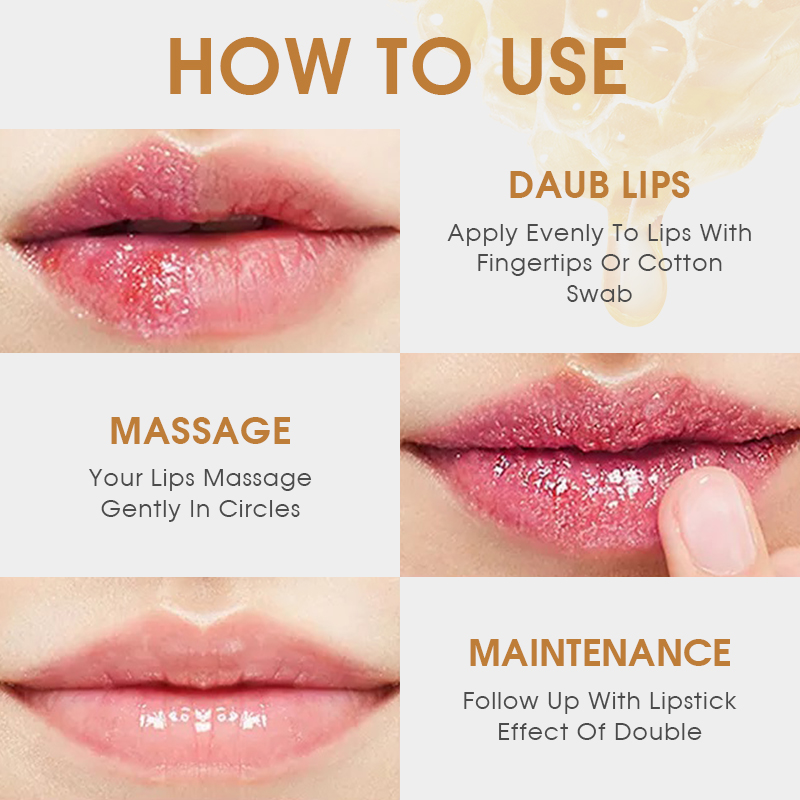 HOW TO USE

DAUB LIPS

Apply Evenly To Lips With Fingertips Or Cotton Swab

MASSAGE

Your Lips Massage Gently In Circles

MAINTENANCE

Follow Up With Lipstick Effect Of Double