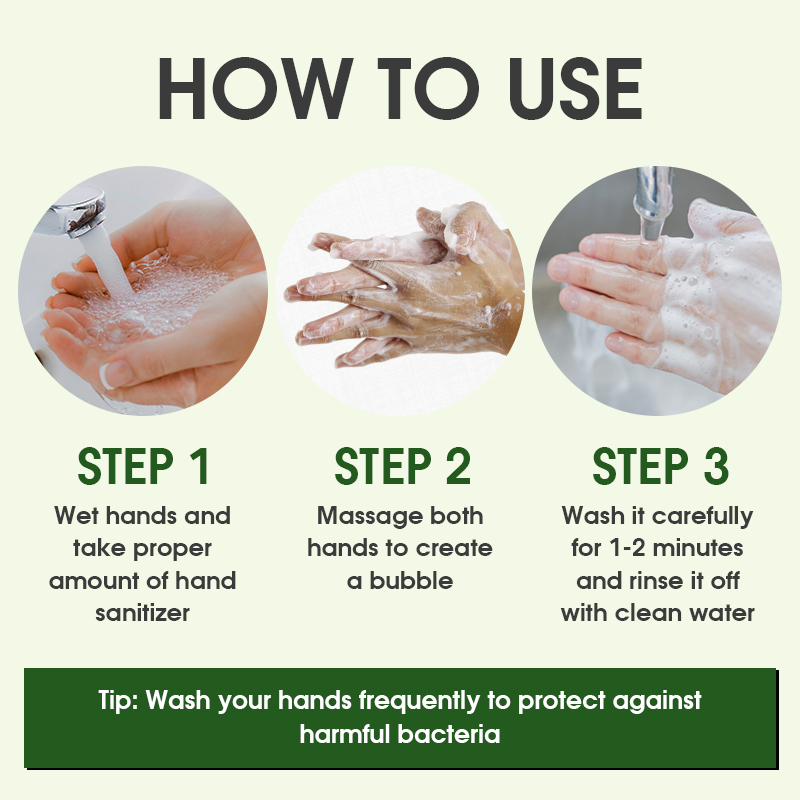 HOW TO USE

STEP 1
Wet hands and take proper amount of hand sanitizer

STEP 2
Massage both hands to create a bubble

STEP 3
Wash it carefully for 1-2 minutes and rinse it off with clean water

Tip: Wash your hands frequently to protect against harmful bacteria