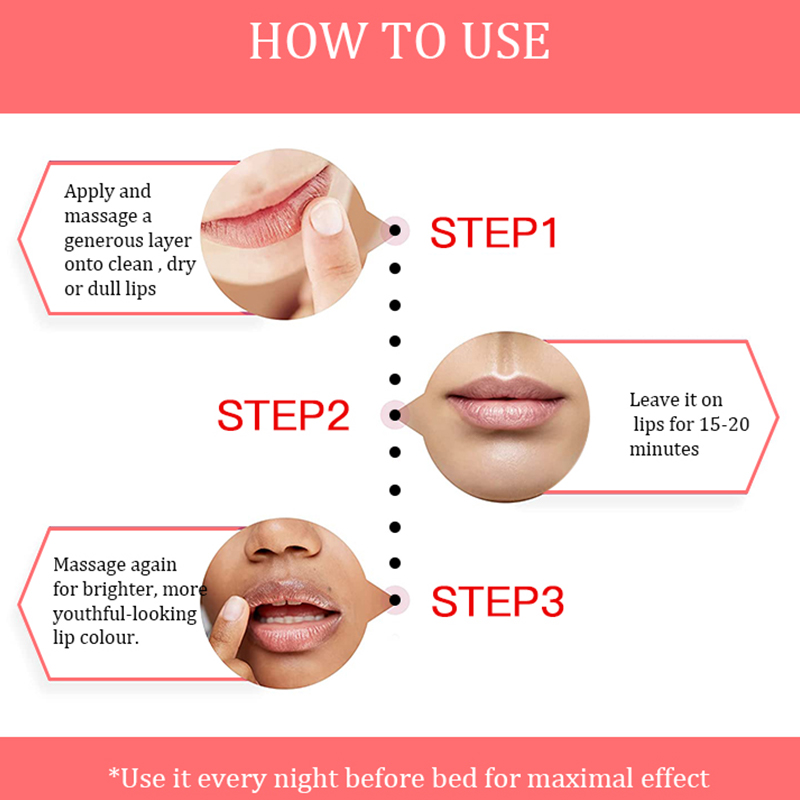 HOW TO USE

Apply and massage a generous layer onto clean , dry or dull lips

STEP1

STEP2

Leave it on lips for 15-20 minutes

Massage again for brighter, more youthful-looking lip colour.

STEP3

*Use it every night before bed for maximal effect