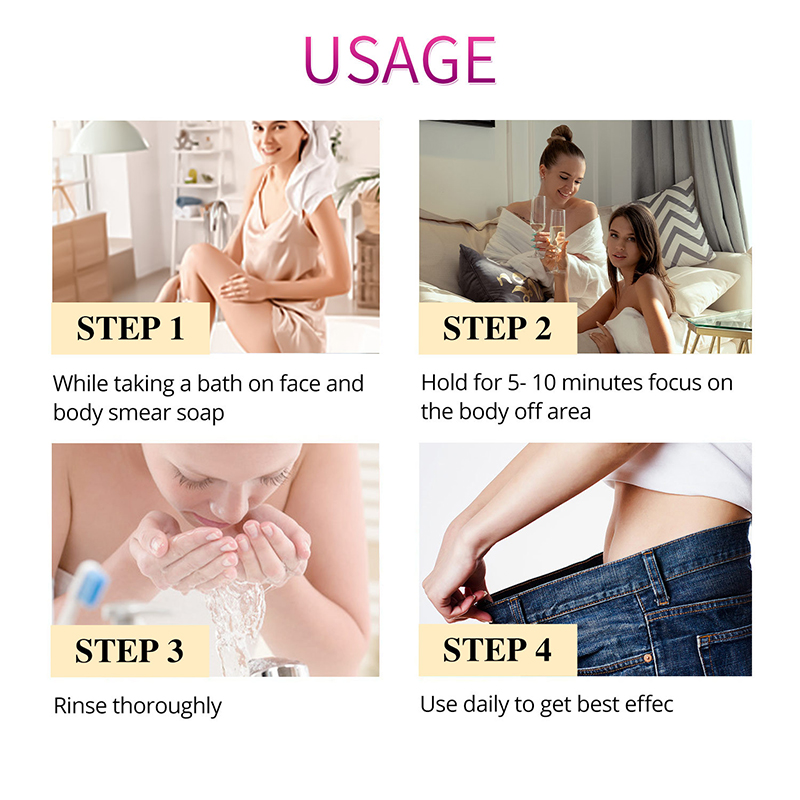 USAGE

STEP 1

While taking a bath on face and body smear soap

STEP 2

Hold for 5- 10 minutes focus on the body off area

STEP 3

Rinse thoroughly

STEP 4

Use daily to get best effec