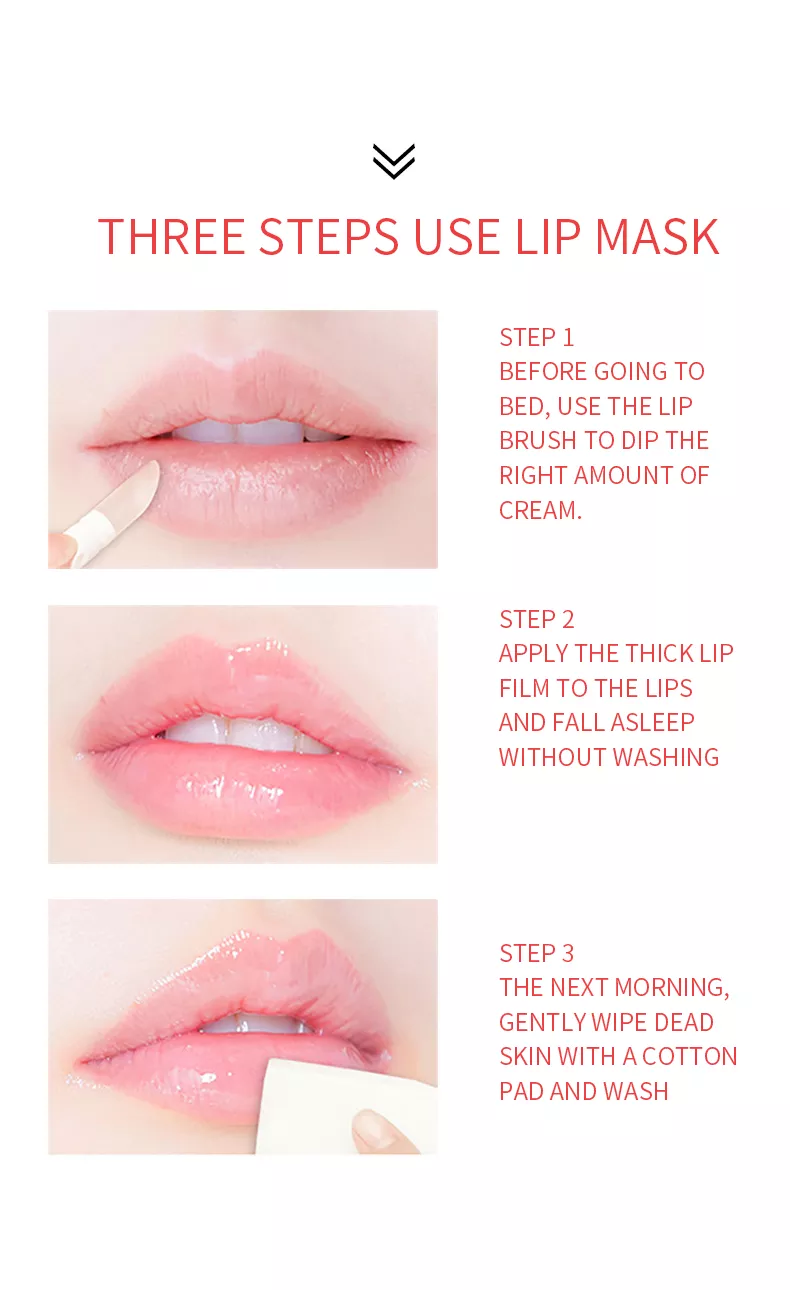 THREE STEPS USE LIP MASK

STEP 1
BEFORE GOING TO BED, USE THE LIP BRUSH TO DIP THE RIGHT AMOUNT OF CREAM.

STEP 2
APPLY THE THICK LIP FILM TO THE LIPS AND FALL ASLEEP WITHOUT WASHING

STEP 3
THE NEXT MORNING, GENTLY WIPE DEAD SKIN WITH A COTTON PAD AND WASH