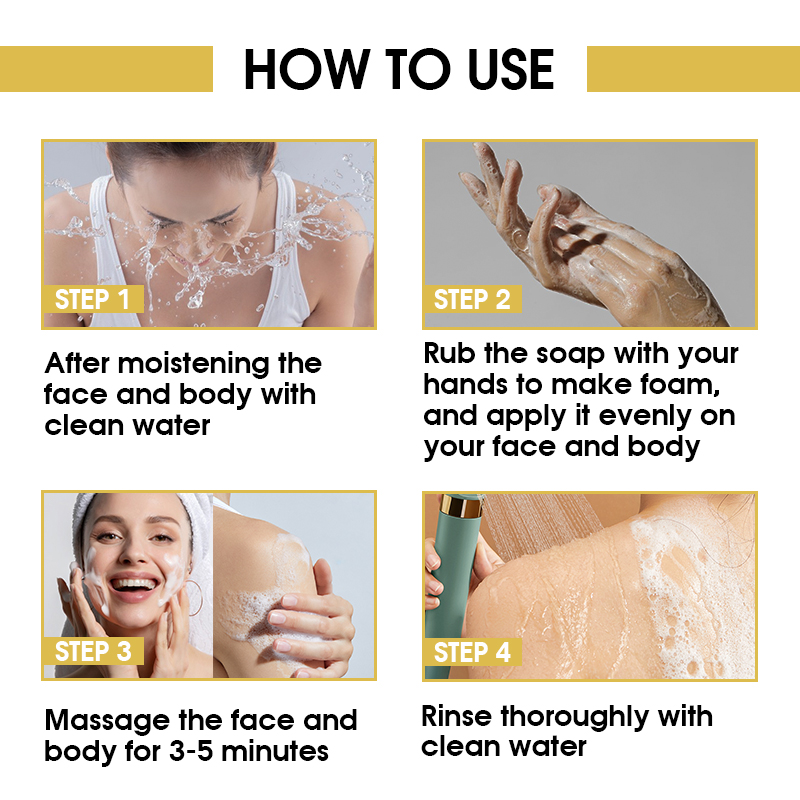 HOW TO USE

STEP 1

After moistening the face and body with clean water

STEP 2

Rub the soap with your hands to make foam, and apply it evenly on your face and body

STEP 3

Massage the face and body for 3-5 minutes

STEP 4

Rinse thoroughly with clean water