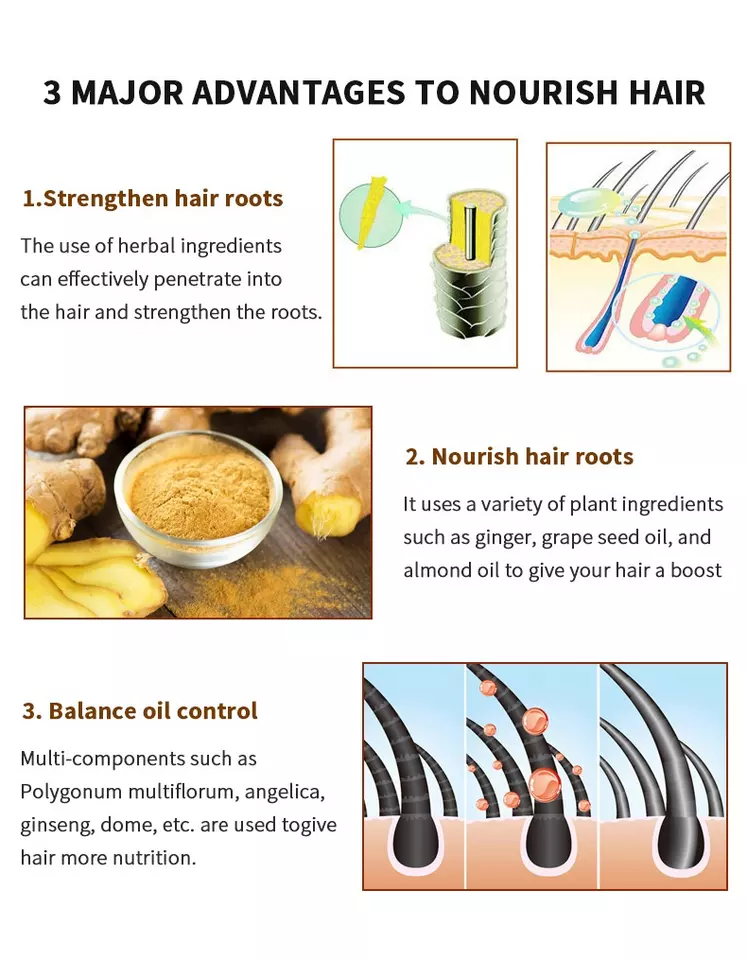 3 MAJOR ADVANTAGES TO NOURISH HAIR

1.Strengthen hair roots

The use of herbal ingredients can effectively penetrate into the hair and strengthen the roots.

2. Nourish hair roots

It uses a variety of plant ingredients such as ginger, grape seed oil, and almond oil to give your hair a boost

3. Balance oil control

Multi-components such as Polygonum multiflorum, angelica, ginseng, dome, etc. are used togive hair more nutrition.