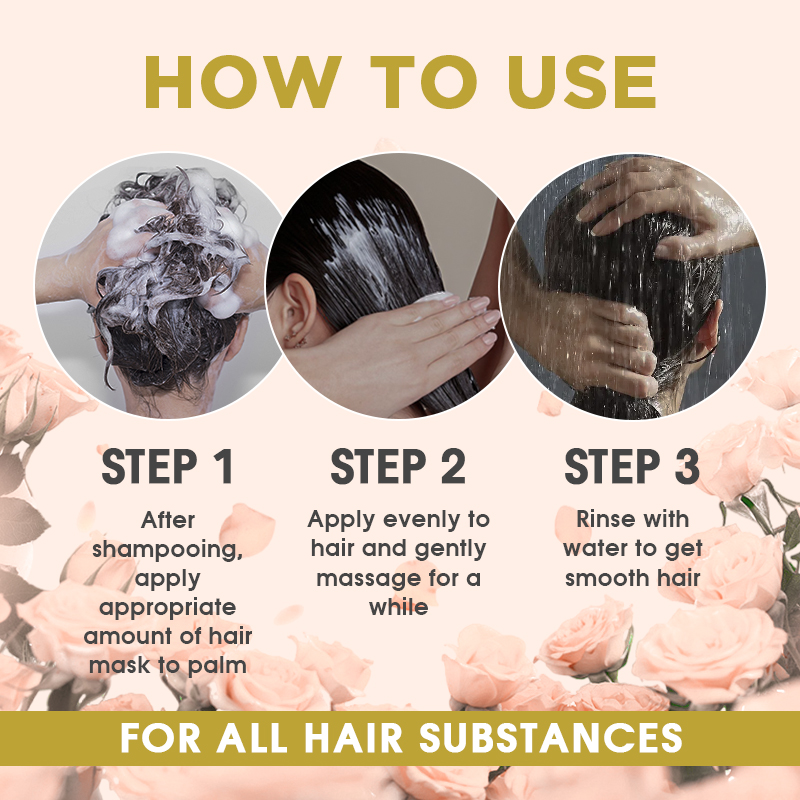 HOW TO USE

STEP 1

After shampooing, apply appropriate amount of hair mask to palm

STEP 2

Apply evenly to hair and gently massage for a while

STEP 3

Rinse with water to get smooth hair

FOR ALL HAIR SUBSTANCES