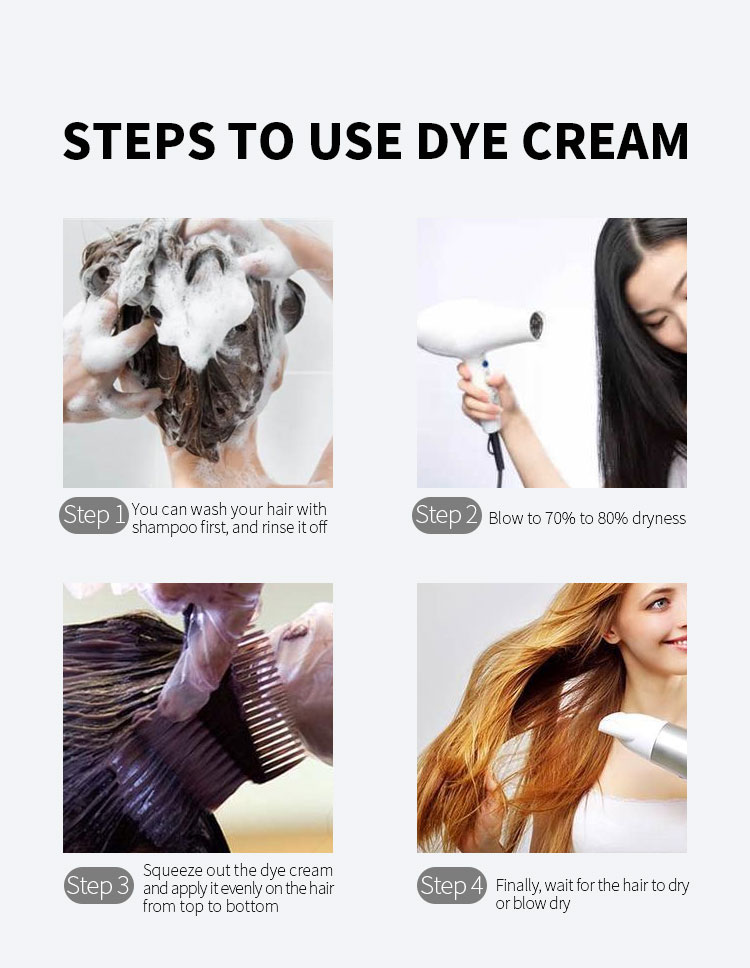 STEPS TO USE DYE CREAM

Step 1 You can wash your hair with shampoo first, and rinse it off

Step 2 Blow to 70% to 80% dryness

Step 3 Squeeze out the dye cream and apply it evenly on the hair from top to bottom

Step 4 Finally, wait for the hair to dry or blow dry