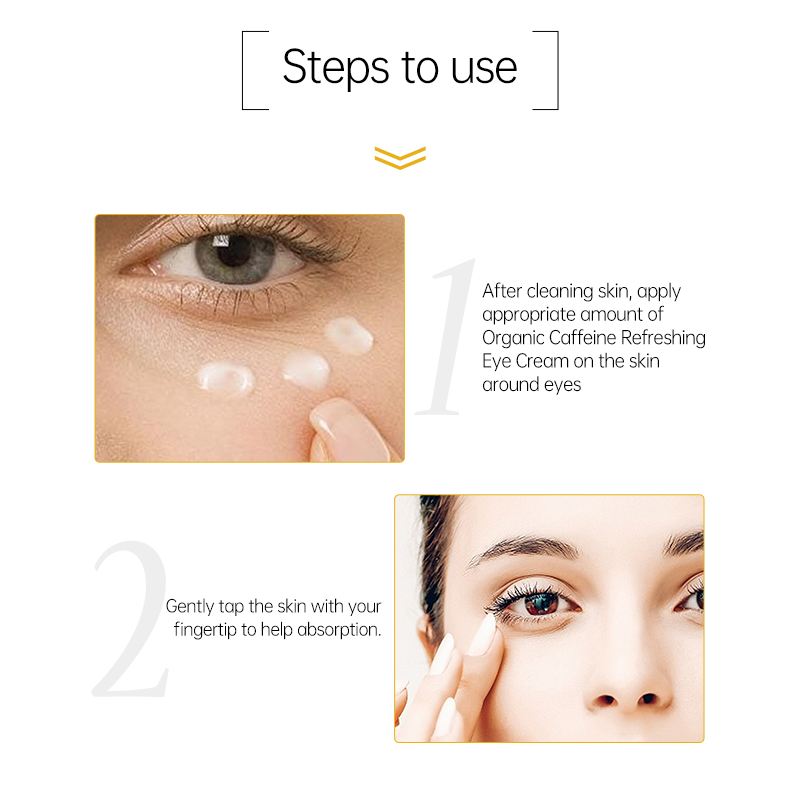 Steps to use

1

After cleaning skin, apply appropriate amount of Organic Caffeine Refreshing Eye Cream on the skin around eyes

2

Gently tap the skin with your fingertip to help absorption.