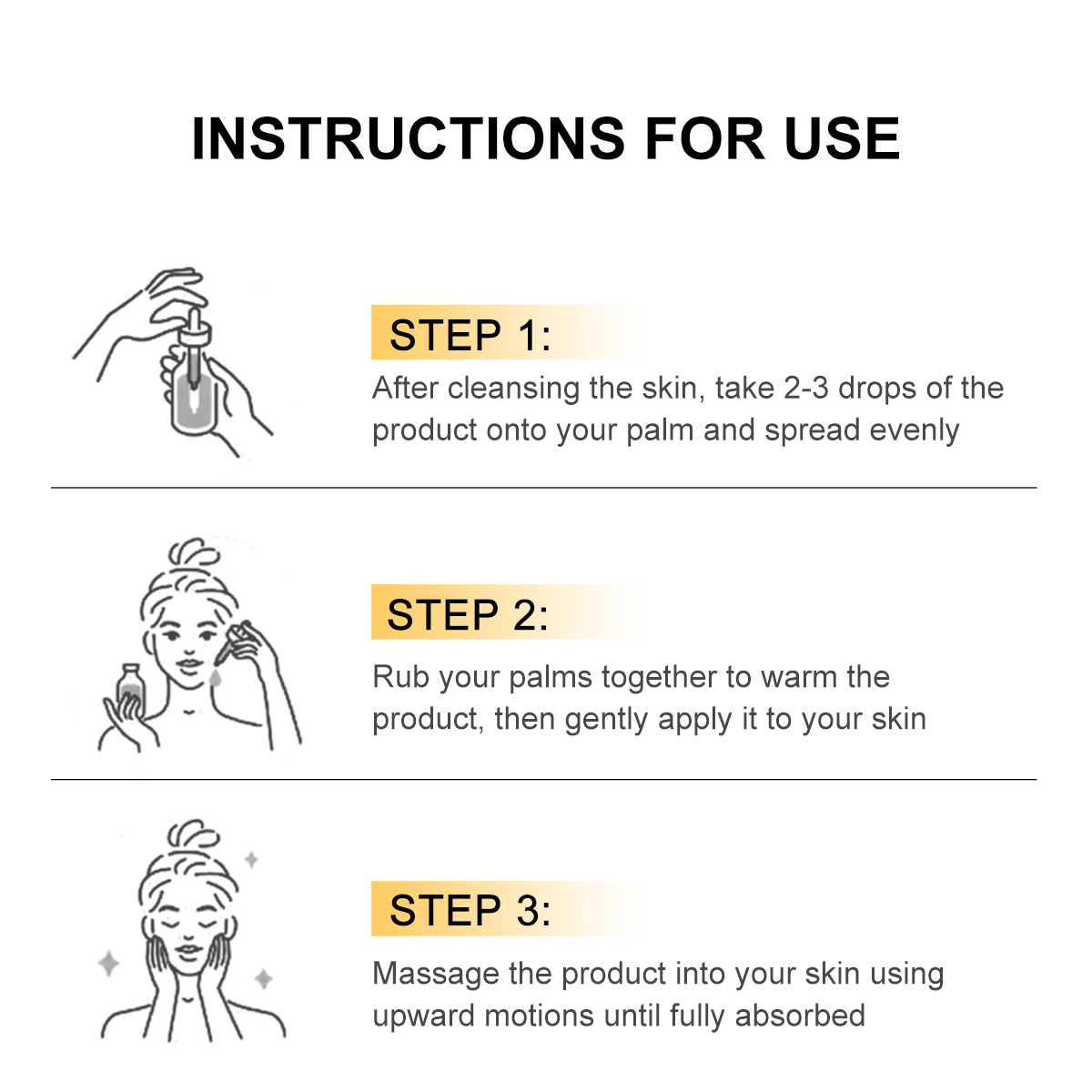 INSTRUCTIONS FOR USE

STEP 1:

After cleansing the skin, take 2-3 drops of the product onto your palm and spread evenly

STEP 2:

Rub your palms together to warm the product, then gently apply it to your skin

STEP 3:

Massage the product into your skin using upward motions until fully absorbed