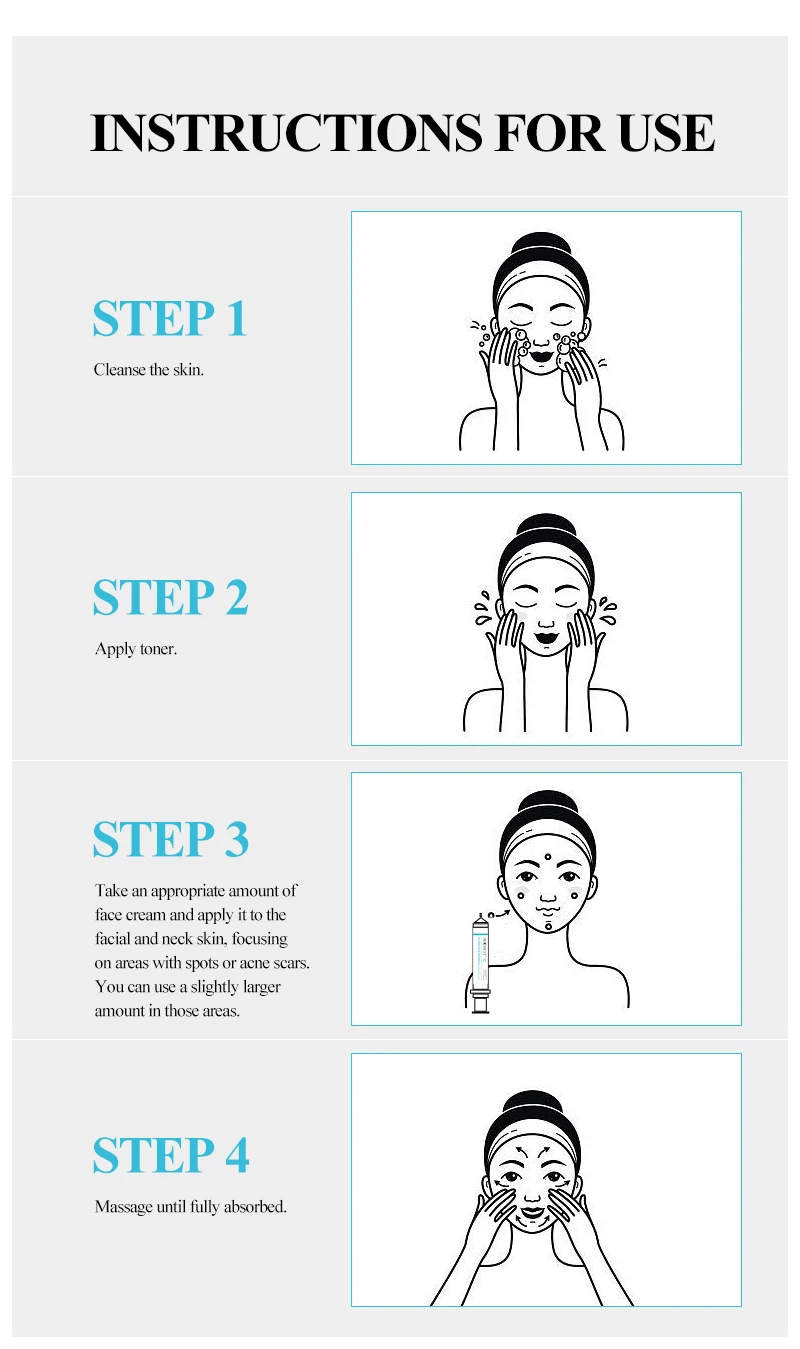 INSTRUCTIONS FOR USE

STEP 1

Cleanse the skin.

STEP 2

Apply toner.

STEP 3

Take an appropriate amount of face cream and apply it to the facial and neck skin, focusing on areas with spots or acne scars. You can use a slightly larger amount in those areas.

STEP 4

Massage until fully absorbed.