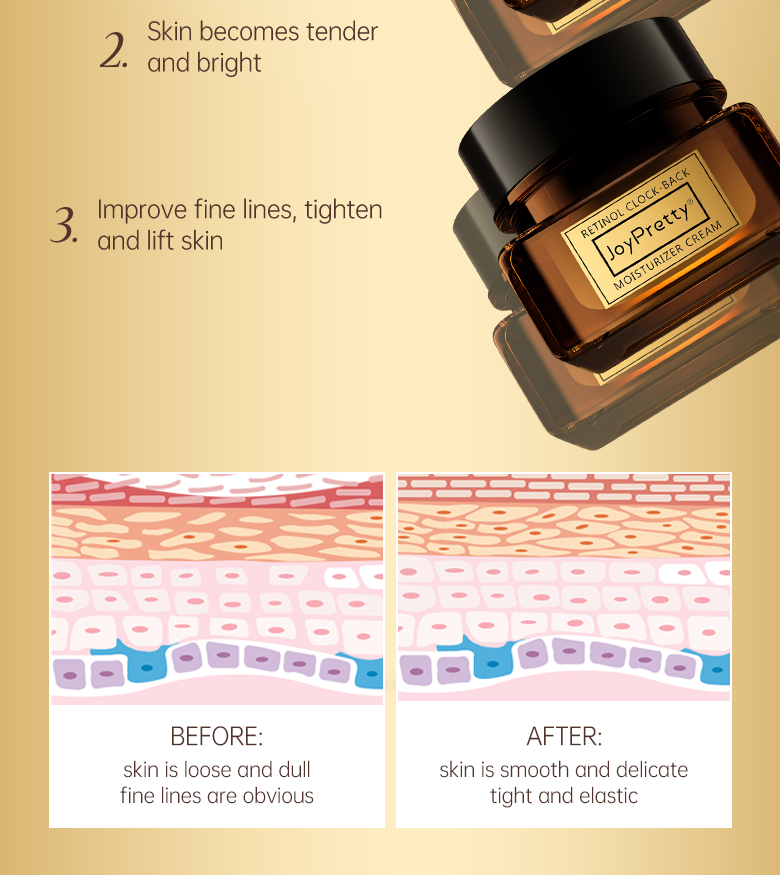 2. Skin becomes tender and bright

3. Improve fine lines, tighten and lift skin

RETINOL CLOCK-BACK
JoyPretty®
MOISTURIZER CREAM

BEFORE:
skin is loose and dull
fine lines are obvious

AFTER:
skin is smooth and delicate
tight and elastic