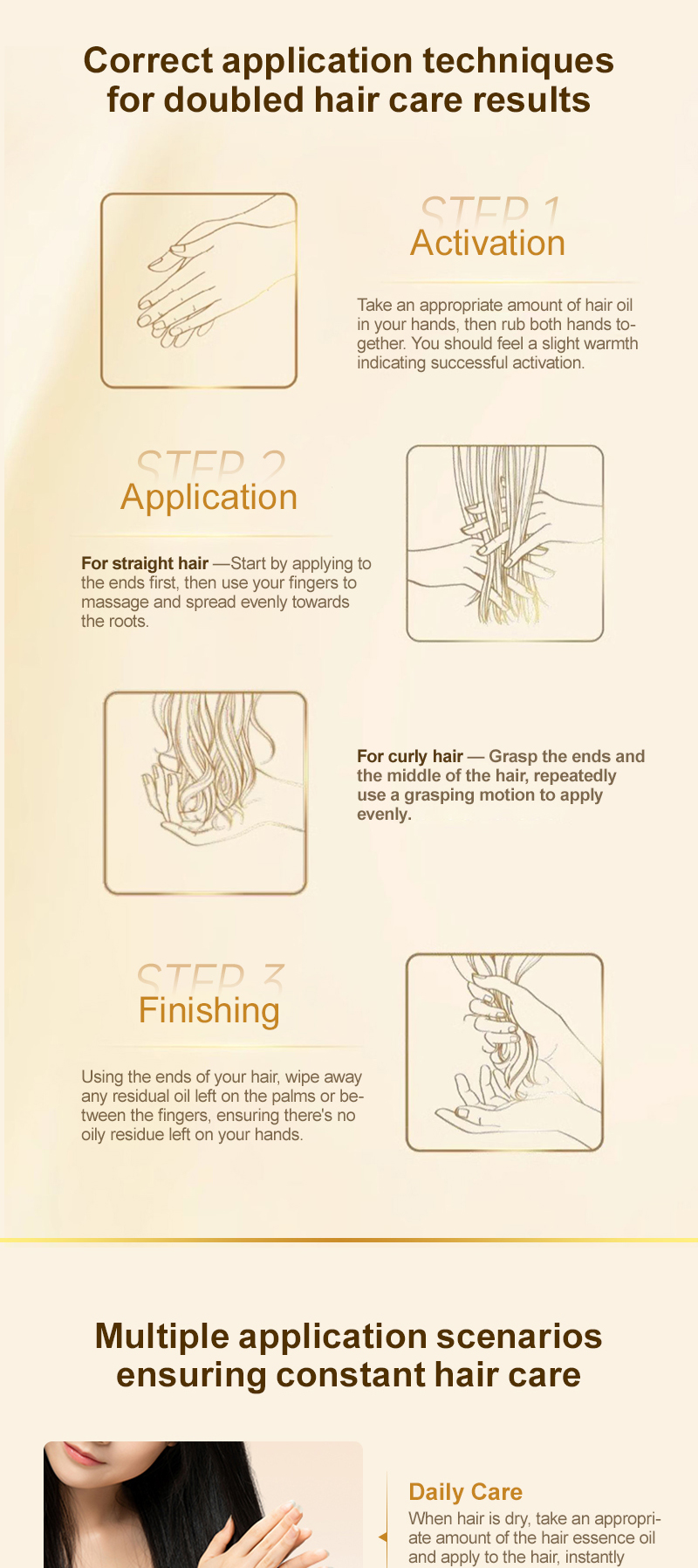 Correct application techniques for doubled hair care results

STEP 1
Activation

Take an appropriate amount of hair oil in your hands, then rub both hands together. You should feel a slight warmth indicating successful activation.

STEP 2
Application

For straight hair —Start by applying to the ends first, then use your fingers to massage and spread evenly towards the roots.

For curly hair — Grasp the ends and the middle of the hair, repeatedly use a grasping motion to apply evenly.

STEP 3
Finishing

Using the ends of your hair, wipe away any residual oil left on the palms or between the fingers, ensuring there's no oily residue left on your hands.

Multiple application scenarios ensuring constant hair care

Daily Care
When hair is dry, take an appropriate amount of the hair essence oil and apply to the hair, instantly