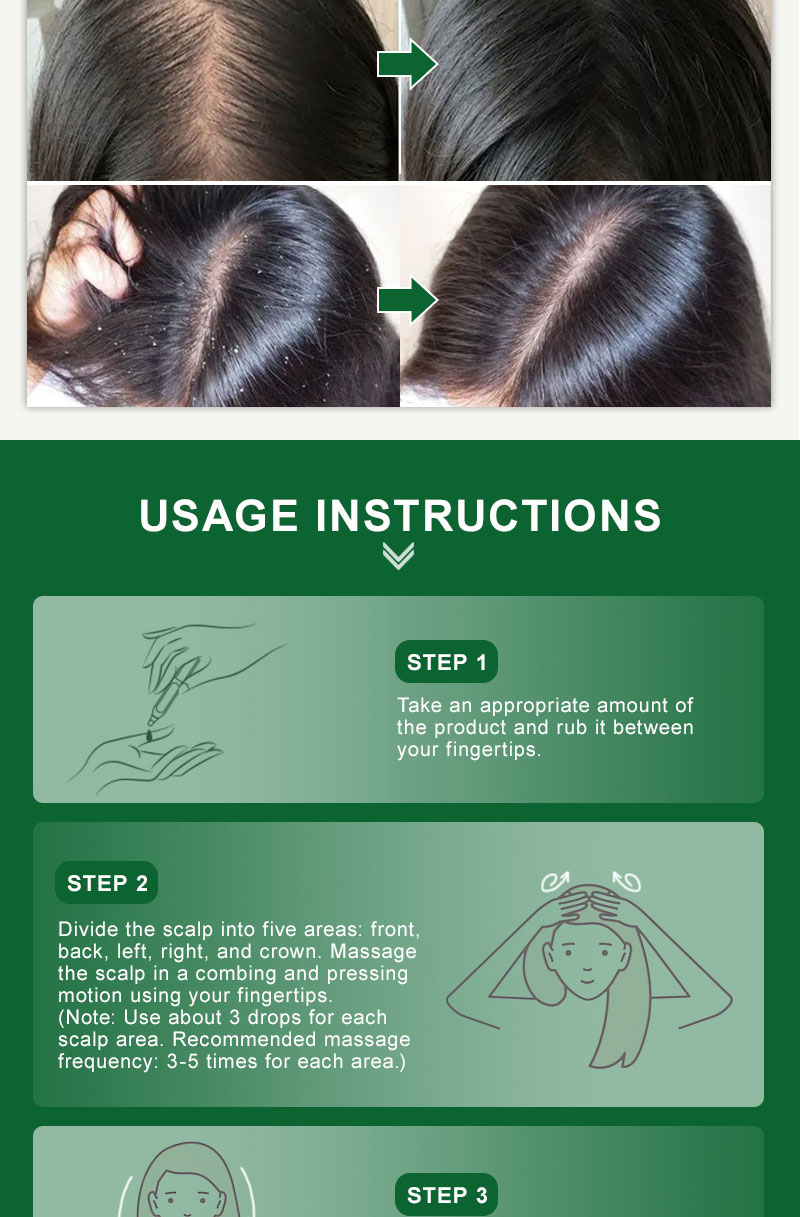 USAGE INSTRUCTIONS

STEP 1

Take an appropriate amount of the product and rub it between your fingertips.

STEP 2

Divide the scalp into five areas: front, back, left, right, and crown. Massage the scalp in a combing and pressing motion using your fingertips.
(Note: Use about 3 drops for each scalp area. Recommended massage frequency: 3-5 times for each area.)

STEP 3