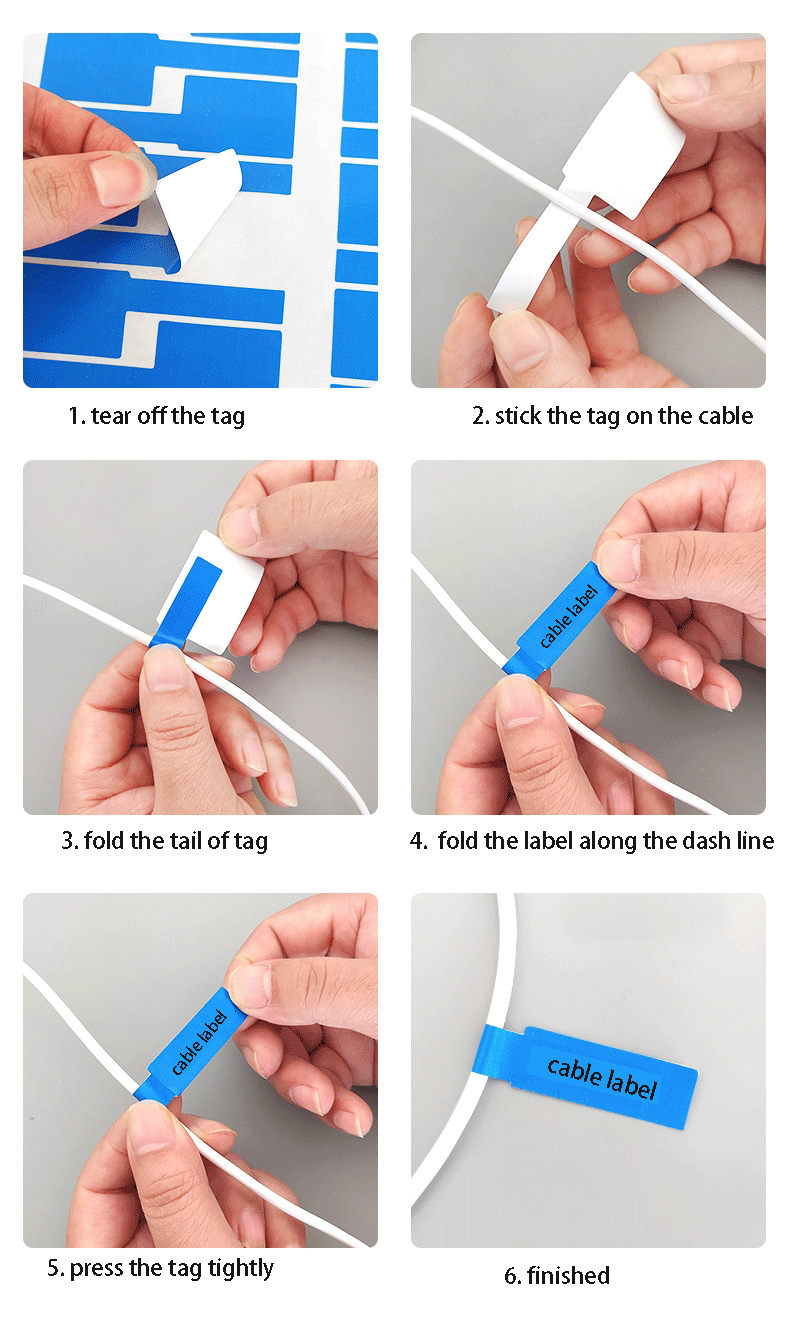 1. tear off the tag

2. stick the tag on the cable

3. fold the tail of tag

cable label

4. fold the label along the dash line

cable label

5. press the tag tightly

cable label

6. finished