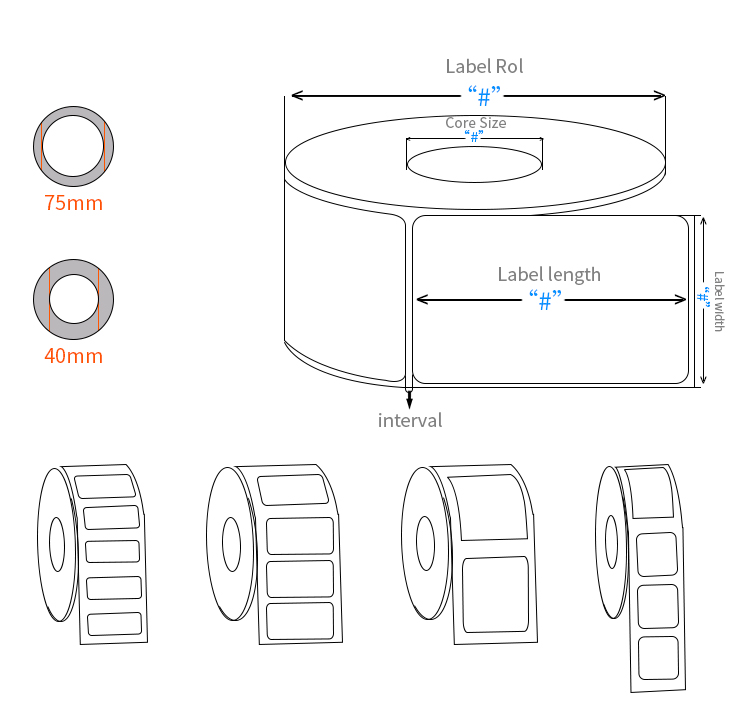 75mm

40mm

Label Rol
“#”
Core Size
“#”

Label length
“#”

Label width
“#”

interval