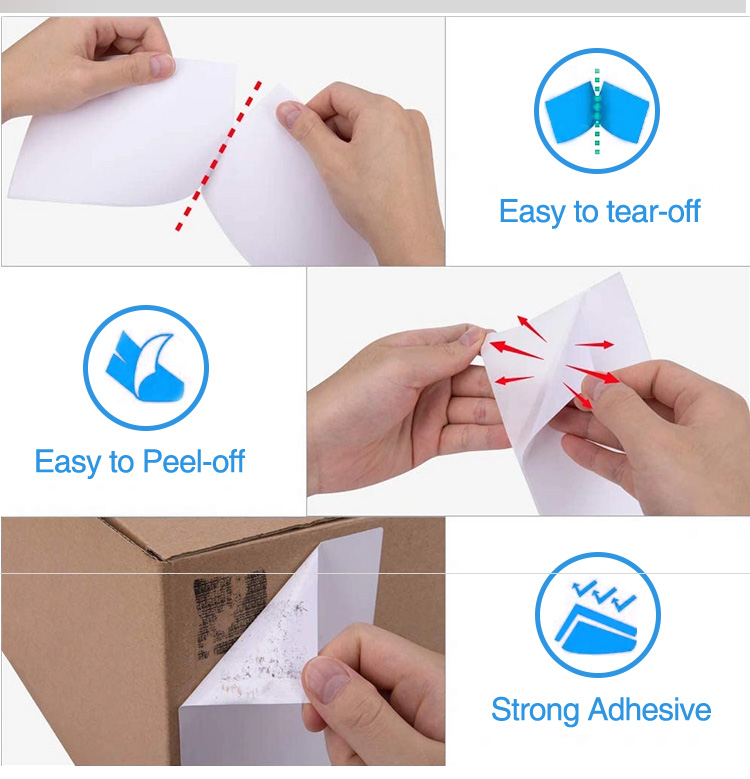 Easy to tear-off

Easy to Peel-off

Strong Adhesive