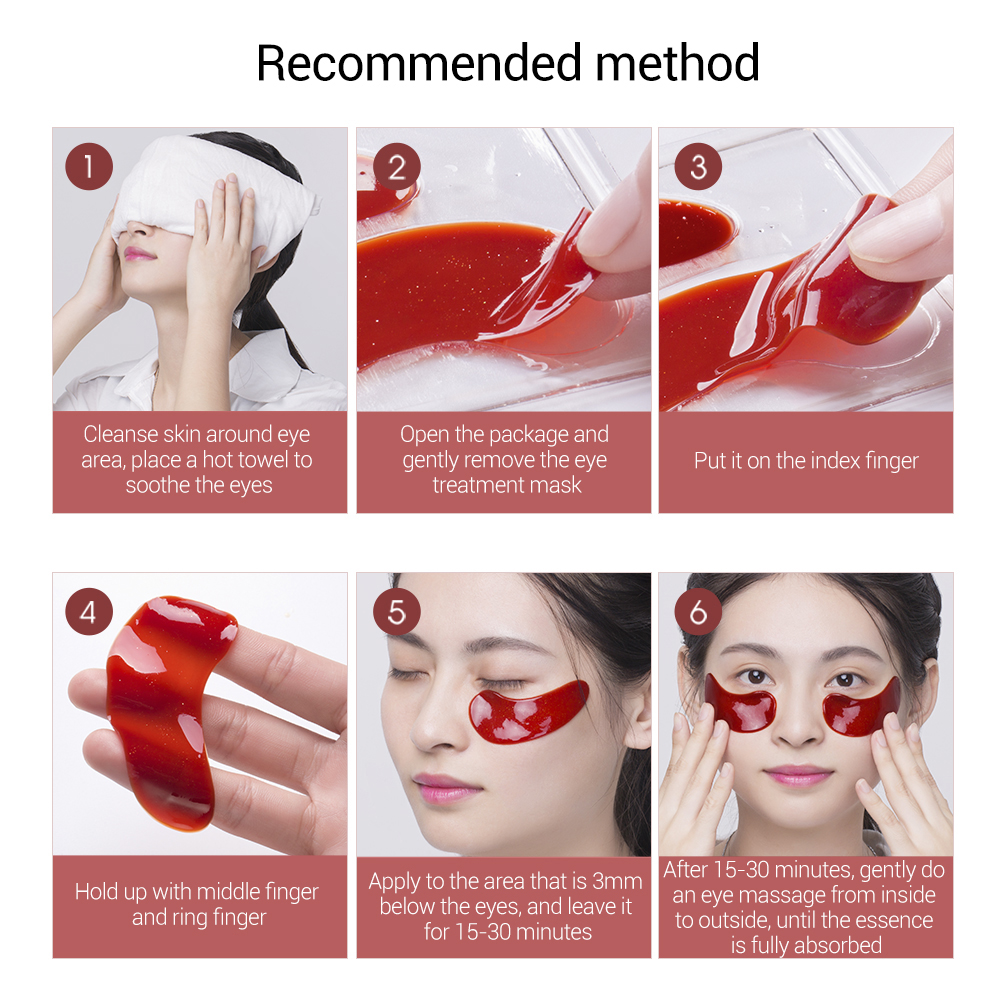 Recommended method

1

Cleanse skin around eye area, place a hot towel to soothe the eyes

2

Open the package and gently remove the eye treatment mask

3

Put it on the index finger

4

Hold up with middle finger and ring finger

5

Apply to the area that is 3mm below the eyes, and leave it for 15-30 minutes

6

After 15-30 minutes, gently do an eye massage from inside to outside, until the essence is fully absorbed