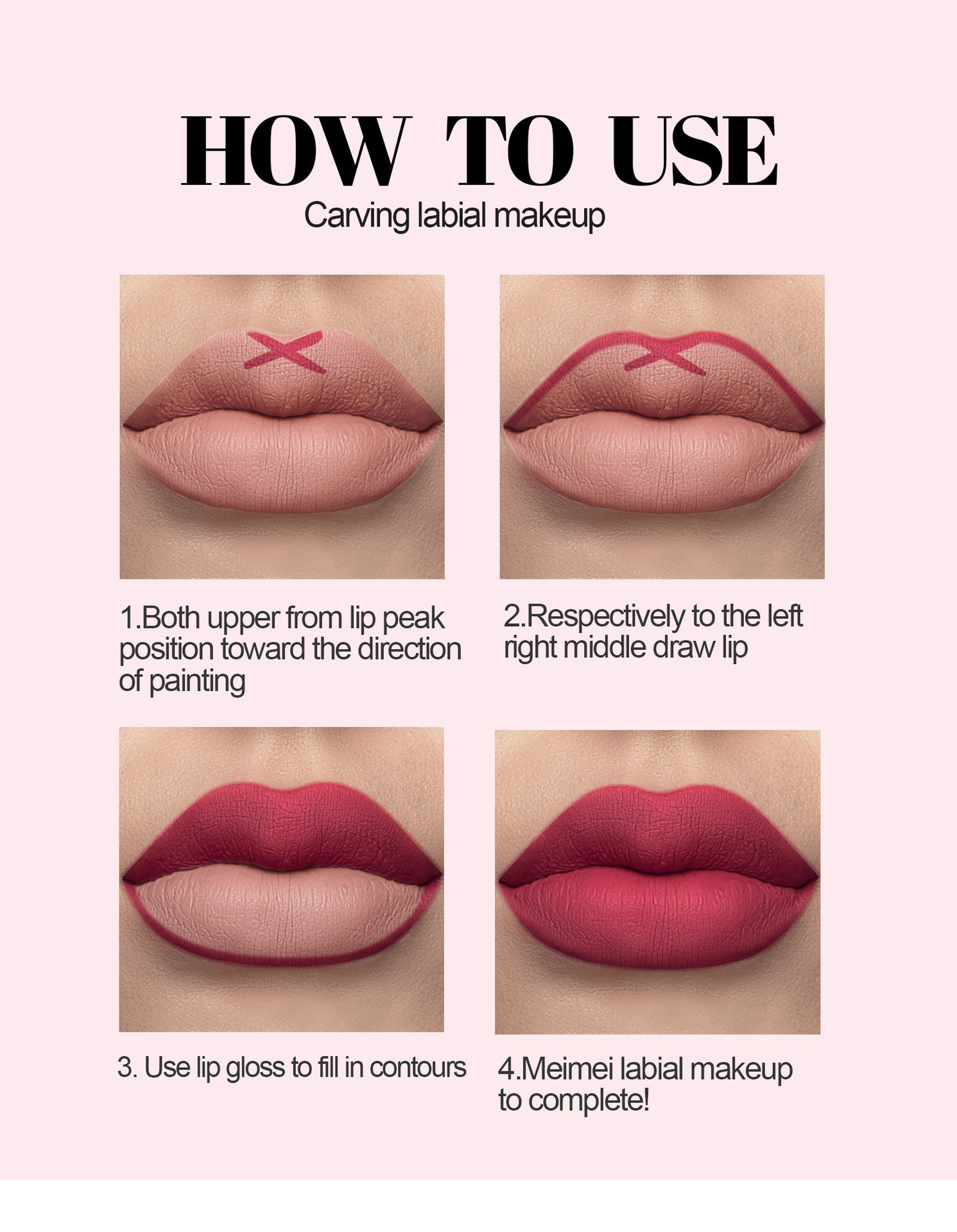 HOW TO USE
Carving labial makeup

1.Both upper from lip peak position toward the direction of painting

2.Respectively to the left right middle draw lip

3. Use lip gloss to fill in contours

4.Meimei labial makeup to complete!