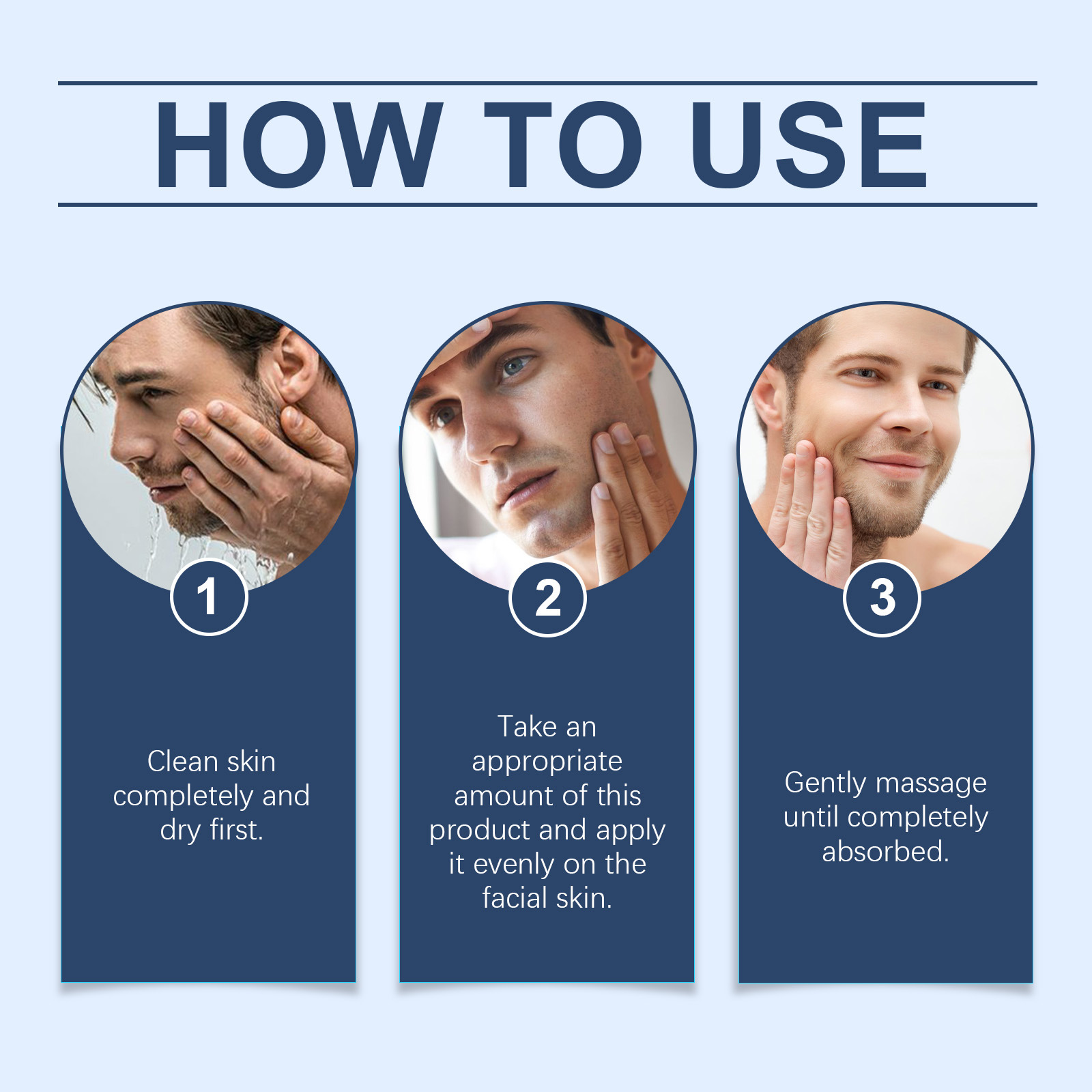 HOW TO USE

1

Clean skin completely and dry first.

2

Take an appropriate amount of this product and apply it evenly on the facial skin.

3

Gently massage until completely absorbed.