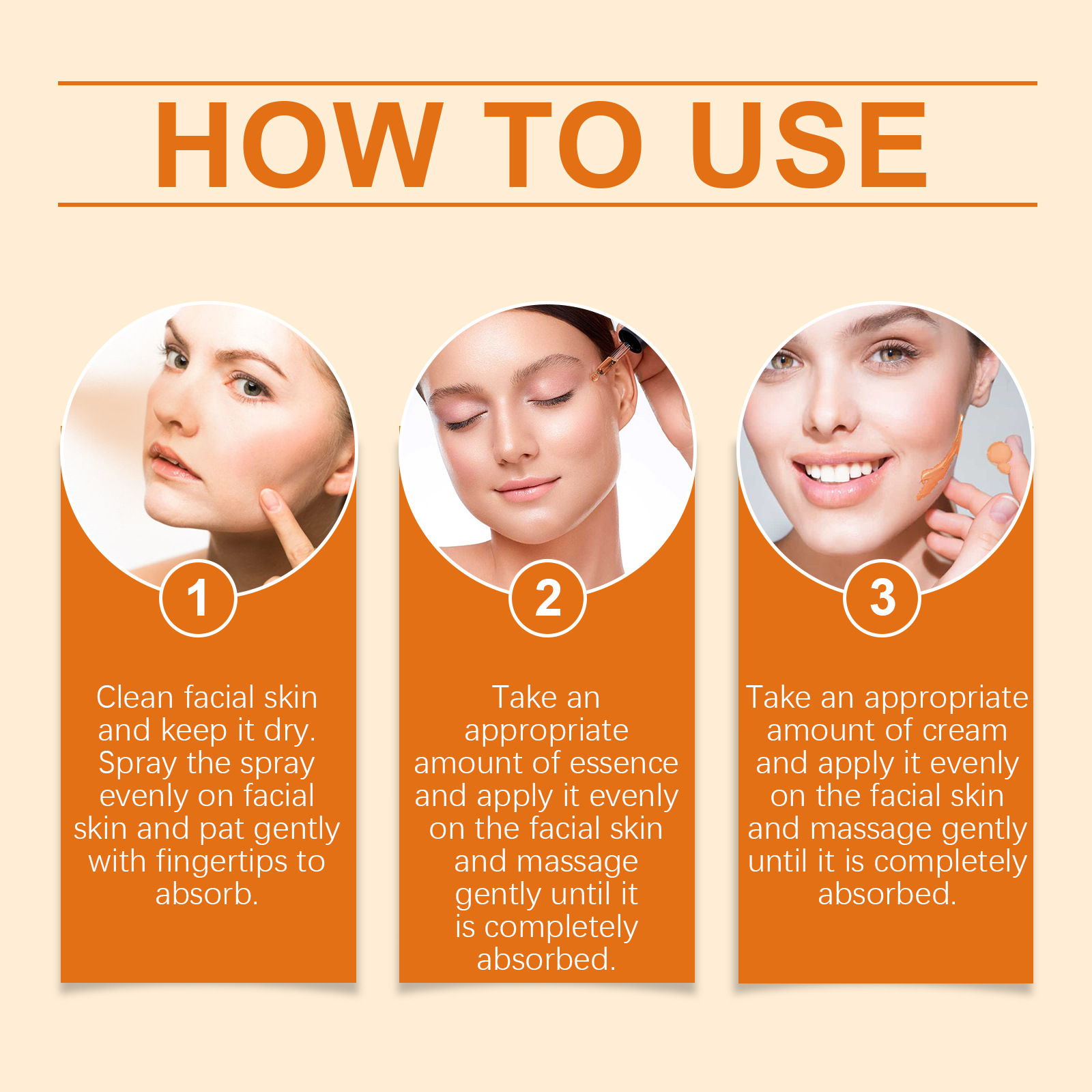 HOW TO USE

1

Clean facial skin and keep it dry. Spray the spray evenly on facial skin and pat gently with fingertips to absorb.

2

Take an appropriate amount of essence and apply it evenly on the facial skin and massage gently until it is completely absorbed.

3

Take an appropriate amount of cream and apply it evenly on the facial skin and massage gently until it is completely absorbed.