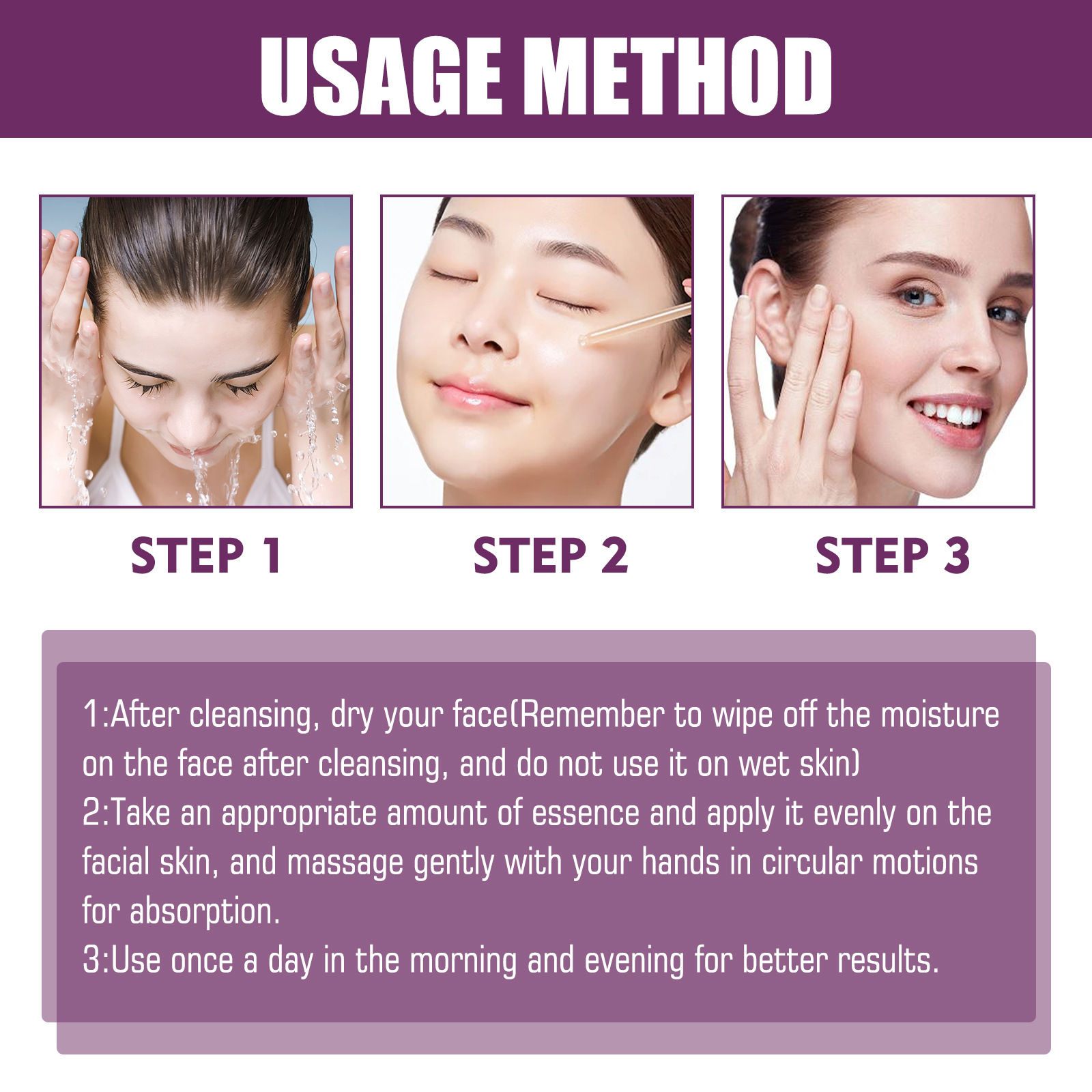 USAGE METHOD

STEP 1

STEP 2

STEP 3

1:After cleansing, dry your face(Remember to wipe off the moisture on the face after cleansing, and do not use it on wet skin)
2:Take an appropriate amount of essence and apply it evenly on the facial skin, and massage gently with your hands in circular motions for absorption.
3:Use once a day in the morning and evening for better results.