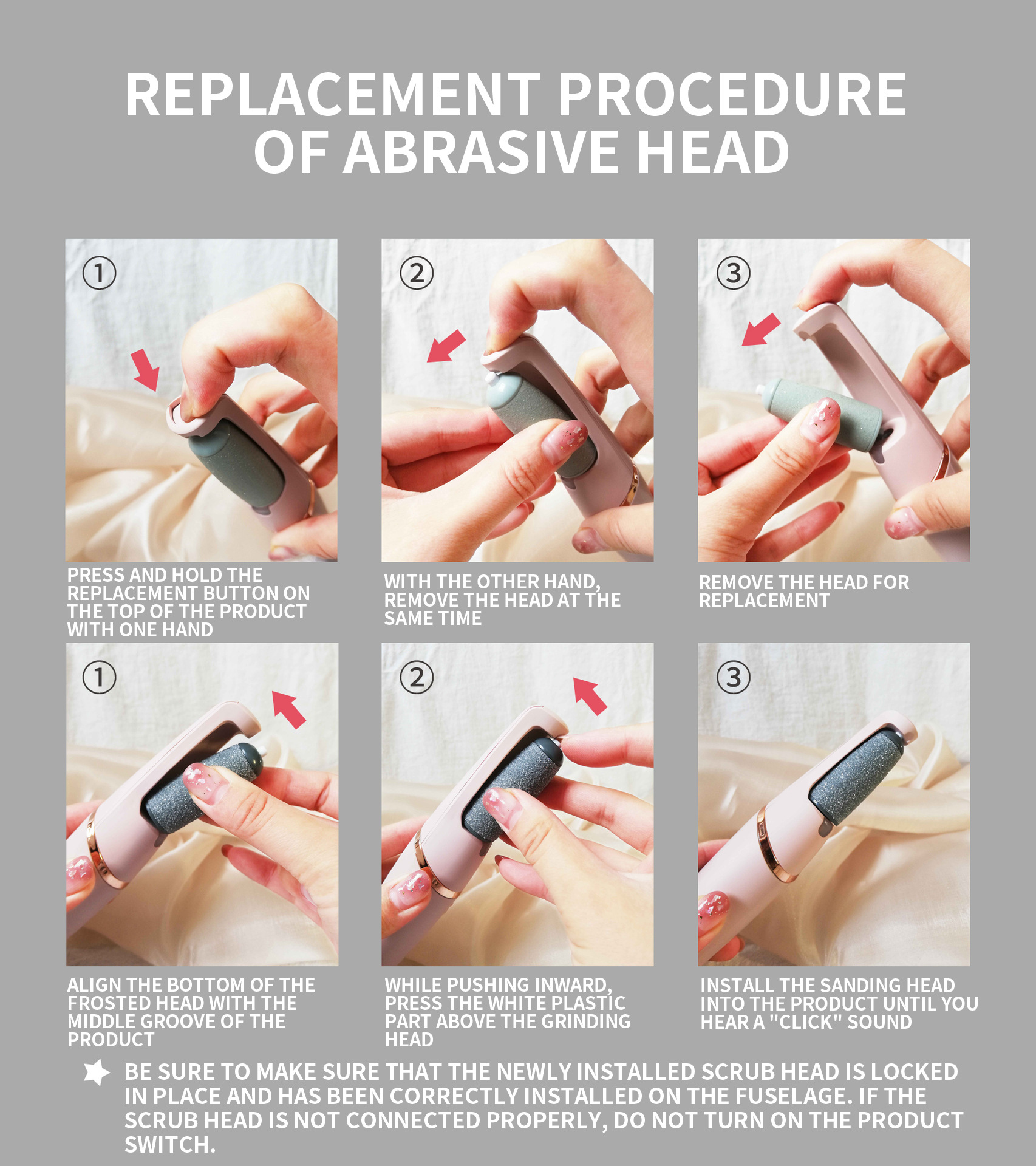 REPLACEMENT PROCEDURE OF ABRASIVE HEAD

①

PRESS AND HOLD THE REPLACEMENT BUTTON ON THE TOP OF THE PRODUCT WITH ONE HAND

②

WITH THE OTHER HAND, REMOVE THE HEAD AT THE SAME TIME

③

REMOVE THE HEAD FOR REPLACEMENT

①

ALIGN THE BOTTOM OF THE FROSTED HEAD WITH THE MIDDLE GROOVE OF THE PRODUCT

②

WHILE PUSHING INWARD, PRESS THE WHITE PLASTIC PART ABOVE THE GRINDING HEAD

③

INSTALL THE SANDING HEAD INTO THE PRODUCT UNTIL YOU HEAR A "CLICK" SOUND

BE SURE TO MAKE SURE THAT THE NEWLY INSTALLED SCRUB HEAD IS LOCKED IN PLACE AND HAS BEEN CORRECTLY INSTALLED ON THE FUSELAGE. IF THE SCRUB HEAD IS NOT CONNECTED PROPERLY, DO NOT TURN ON THE PRODUCT SWITCH.