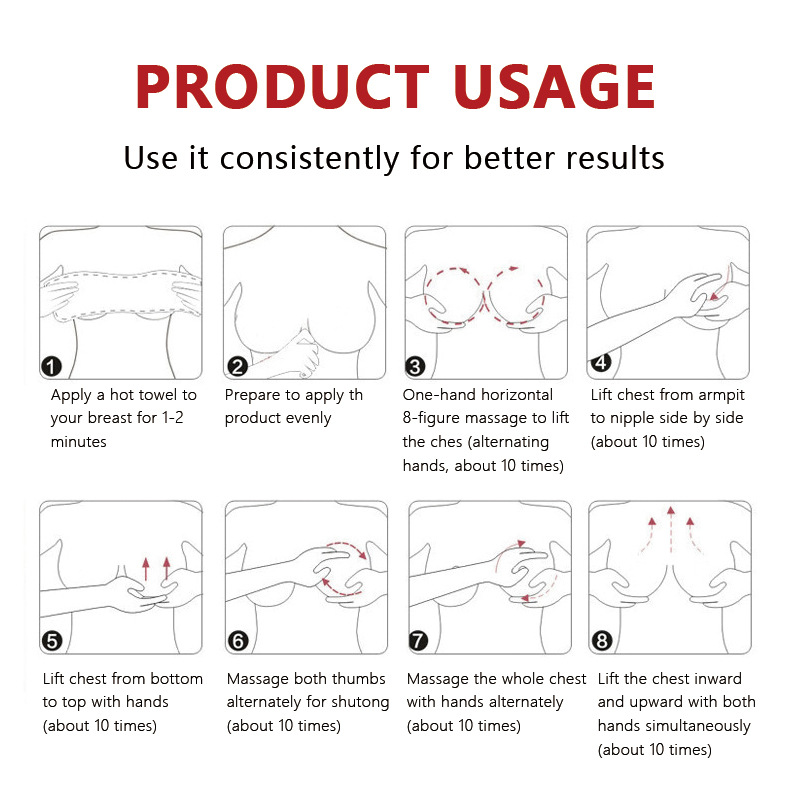 PRODUCT USAGE

Use it consistently for better results

1
Apply a hot towel to your breast for 1-2 minutes

2
Prepare to apply th product evenly

3
One-hand horizontal 8-figure massage to lift the ches (alternating hands, about 10 times)

4
Lift chest from armpit to nipple side by side (about 10 times)

5
Lift chest from bottom to top with hands (about 10 times)

6
Massage both thumbs alternately for shutong (about 10 times)

7
Massage the whole chest with hands alternately (about 10 times)

8
Lift the chest inward and upward with both hands simultaneously (about 10 times)