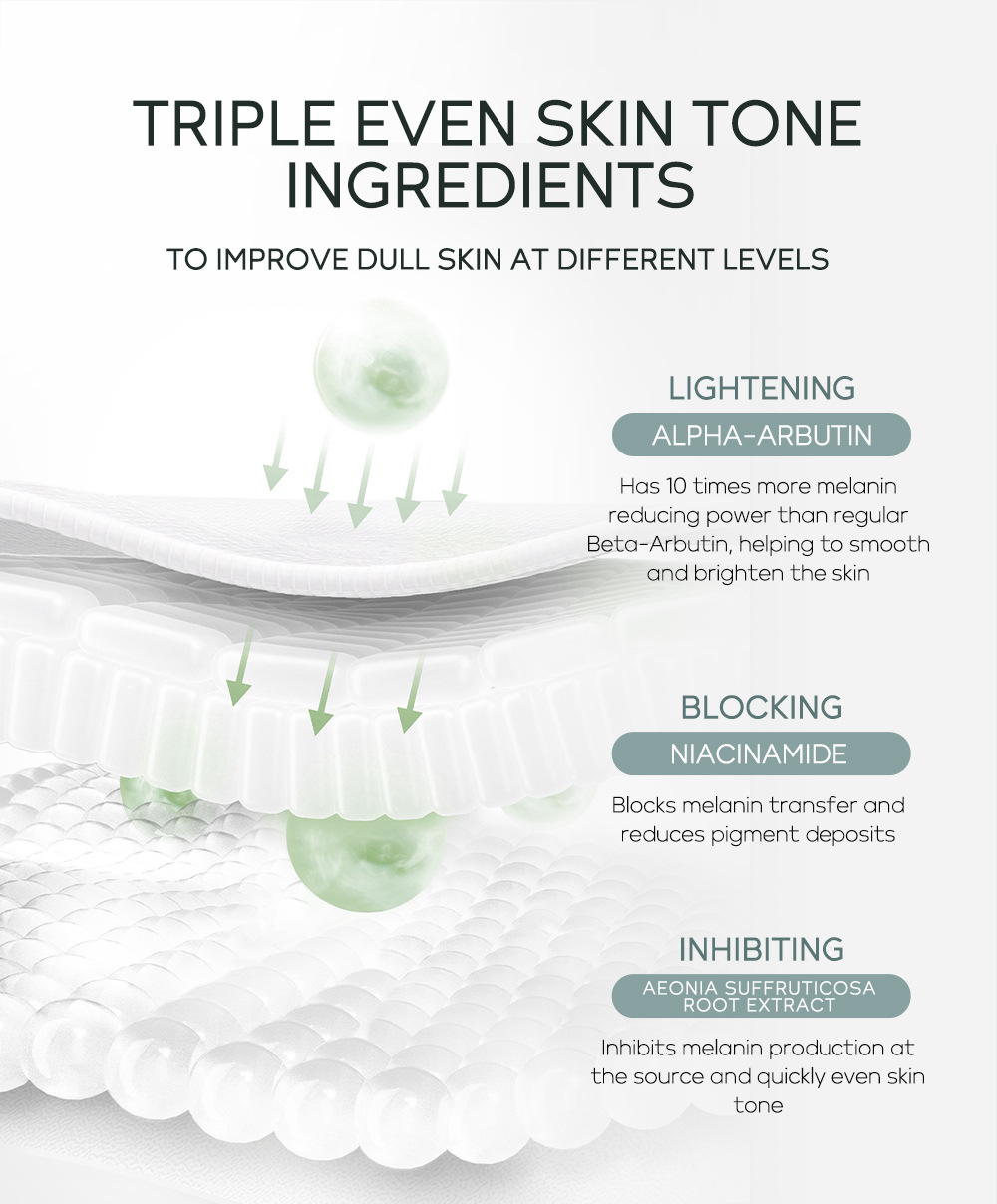 TRIPLE EVEN SKIN TONE INGREDIENTS

TO IMPROVE DULL SKIN AT DIFFERENT LEVELS

LIGHTENING

ALPHA-ARBUTIN

Has 10 times more melanin reducing power than regular Beta-Arbutin, helping to smooth and brighten the skin

BLOCKING

NIACINAMIDE

Blocks melanin transfer and reduces pigment deposits

INHIBITING

AEONIA SUFFRUTICOSA ROOT EXTRACT

Inhibits melanin production at the source and quickly even skin tone