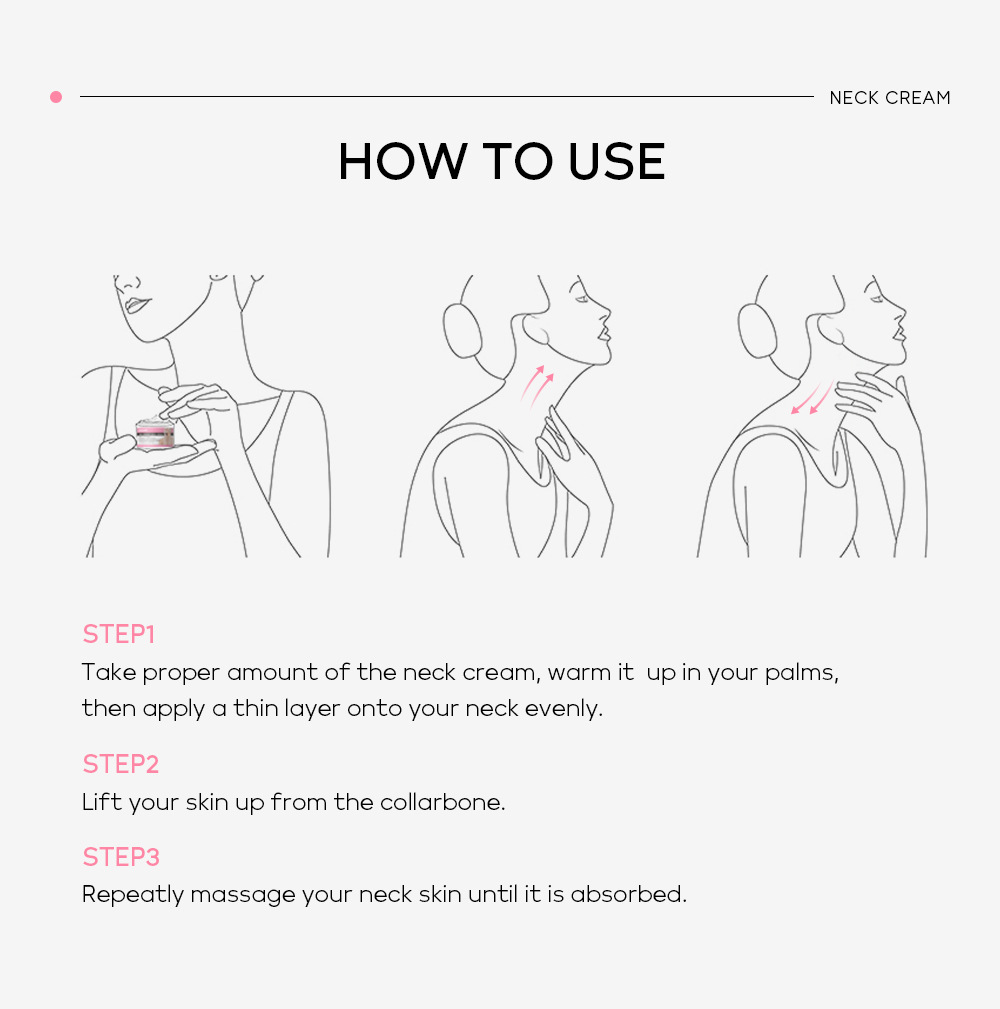 NECK CREAM

HOW TO USE

STEP1
Take proper amount of the neck cream, warm it up in your palms, then apply a thin layer onto your neck evenly.

STEP2
Lift your skin up from the collarbone.

STEP3
Repeatly massage your neck skin until it is absorbed.