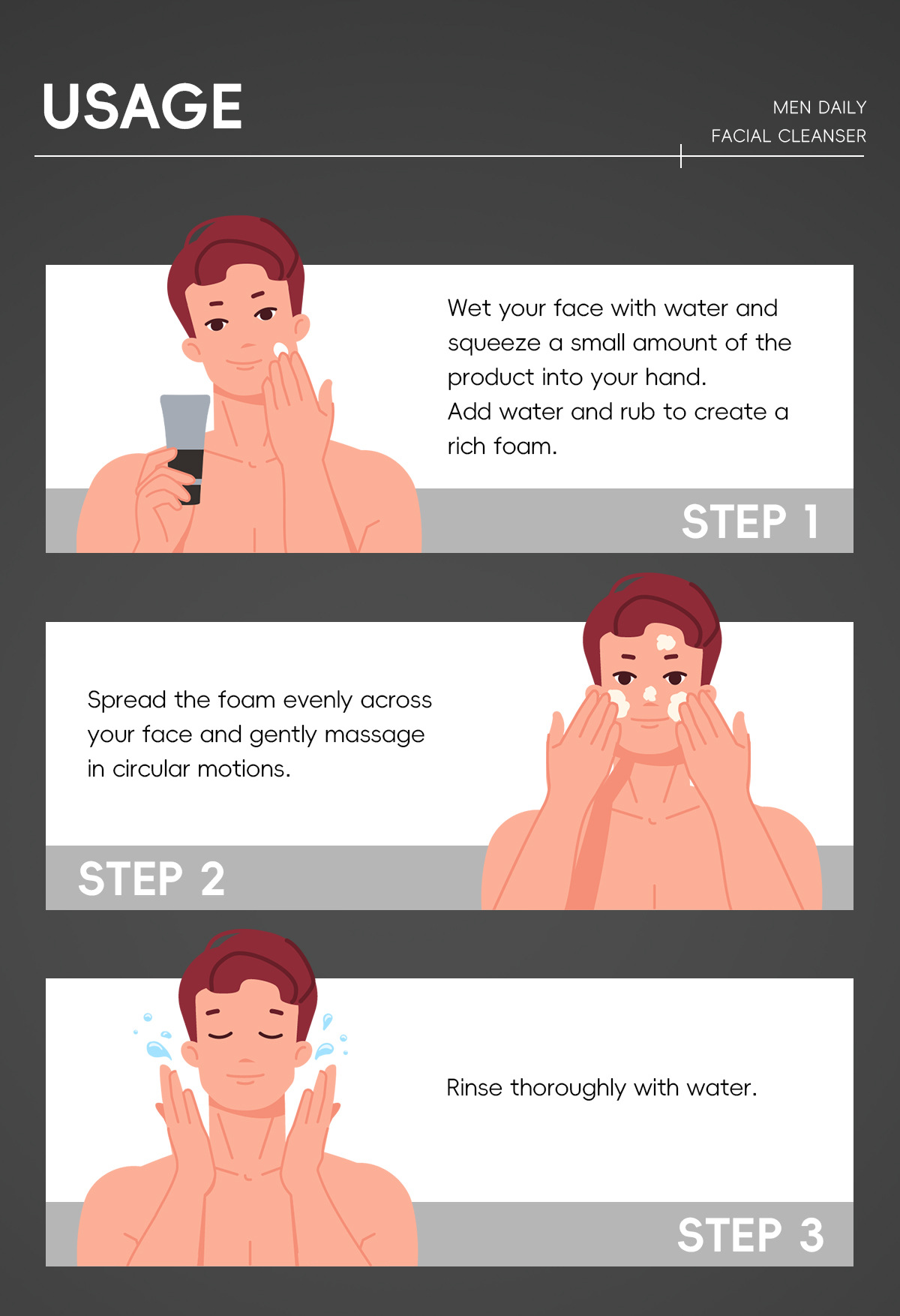 USAGE

MEN DAILY
FACIAL CLEANSER

Wet your face with water and squeeze a small amount of the product into your hand.
Add water and rub to create a rich foam.

STEP 1

Spread the foam evenly across your face and gently massage in circular motions.

STEP 2

Rinse thoroughly with water.

STEP 3