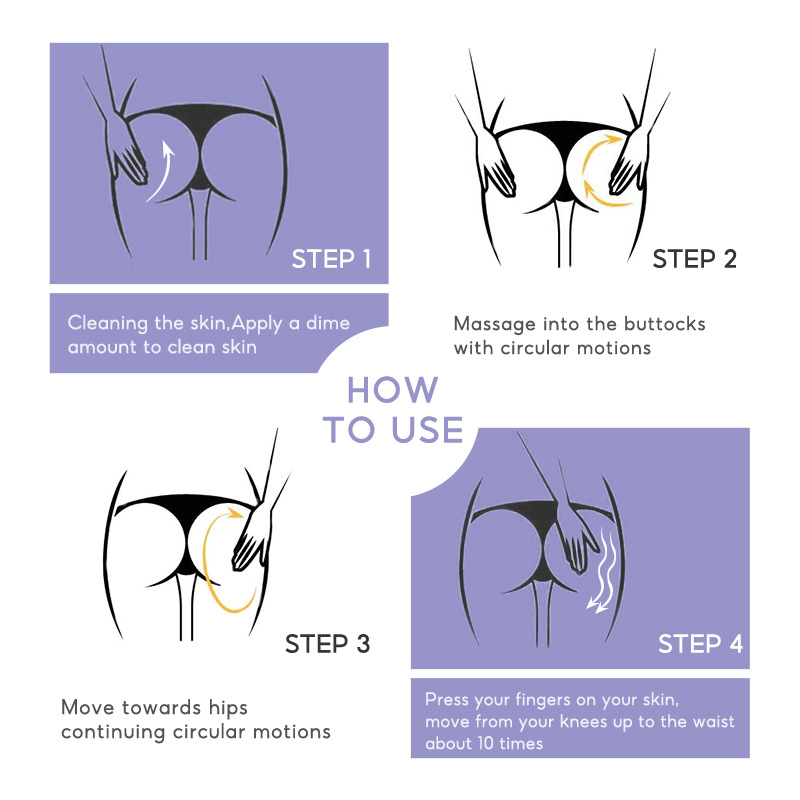 STEP 1

Cleaning the skin,Apply a dime amount to clean skin

STEP 2

Massage into the buttocks with circular motions

HOW TO USE

STEP 3

Move towards hips continuing circular motions

STEP 4

Press your fingers on your skin, move from your knees up to the waist about 10 times