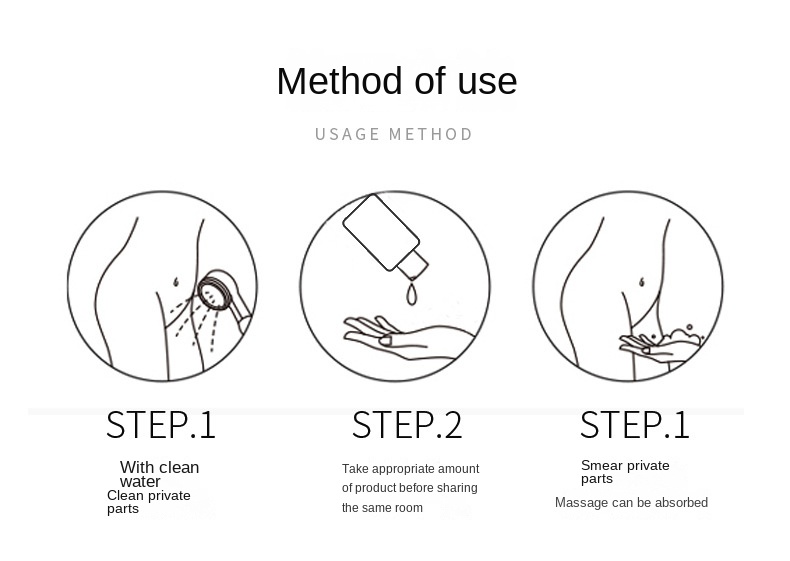 Method of use

USAGE METHOD

STEP.1

With clean water
Clean private parts

STEP.2

Take appropriate amount of product before sharing the same room

STEP.1

Smear private parts
Massage can be absorbed