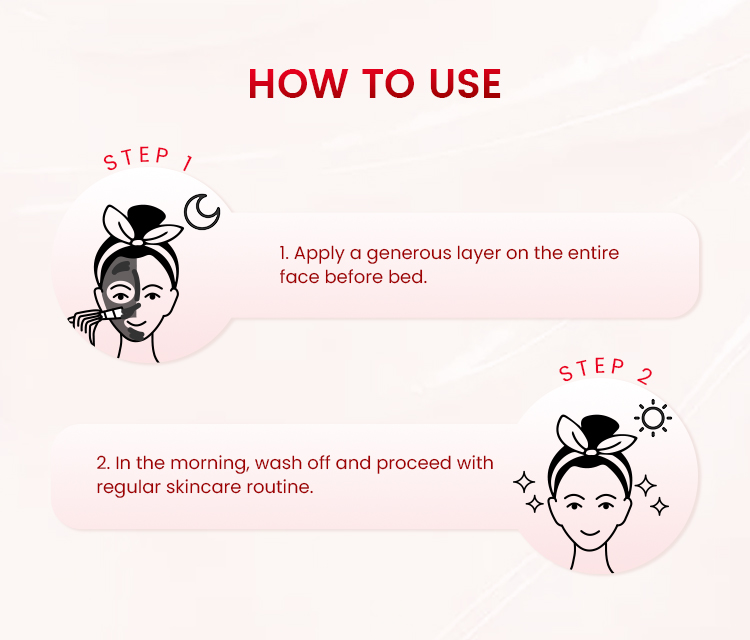 HOW TO USE

STEP 1

1. Apply a generous layer on the entire face before bed.

STEP 2

2. In the morning, wash off and proceed with regular skincare routine.