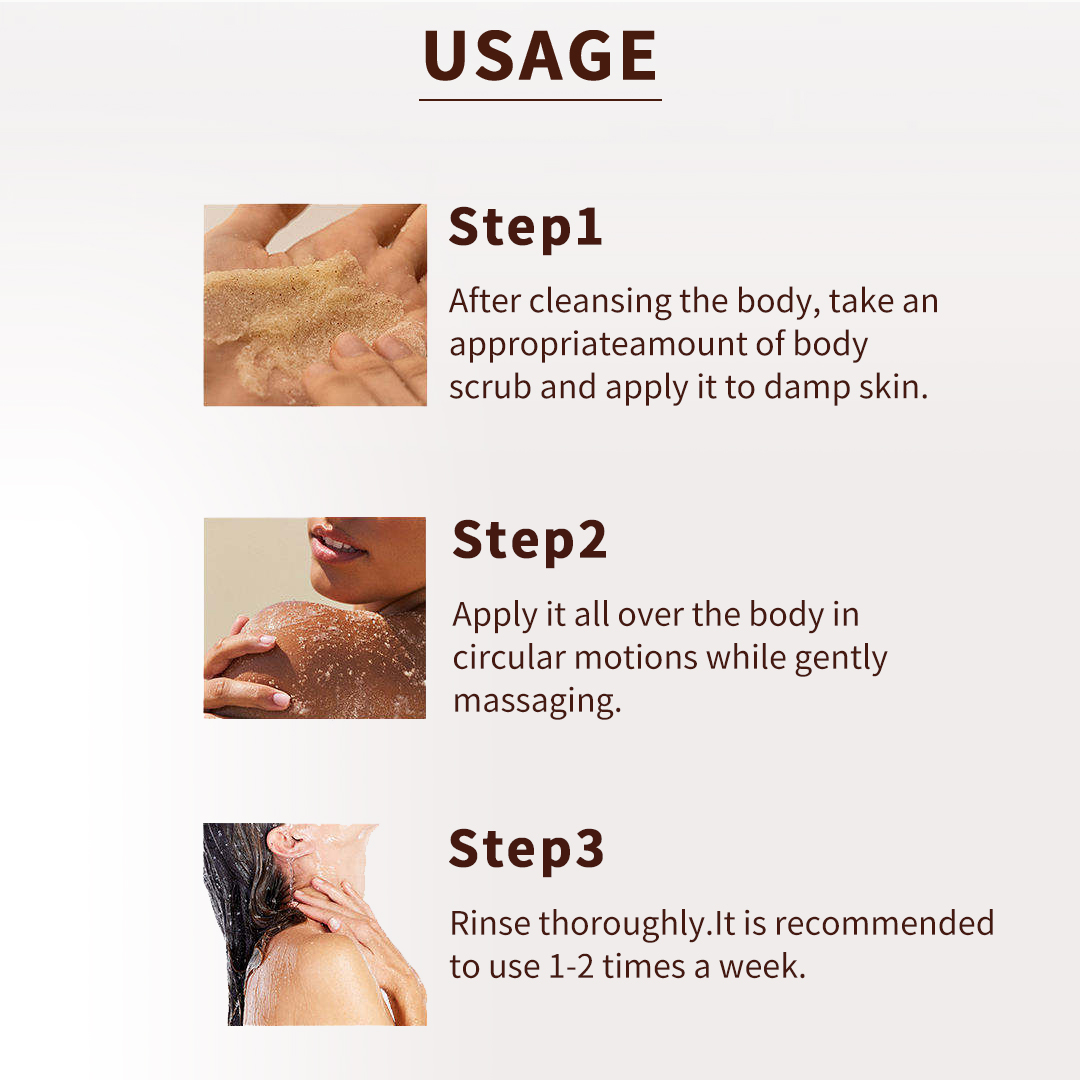 USAGE

Step1

After cleansing the body, take an appropriateamount of body scrub and apply it to damp skin.

Step2

Apply it all over the body in circular motions while gently massaging.

Step3

Rinse thoroughly.It is recommended to use 1-2 times a week.