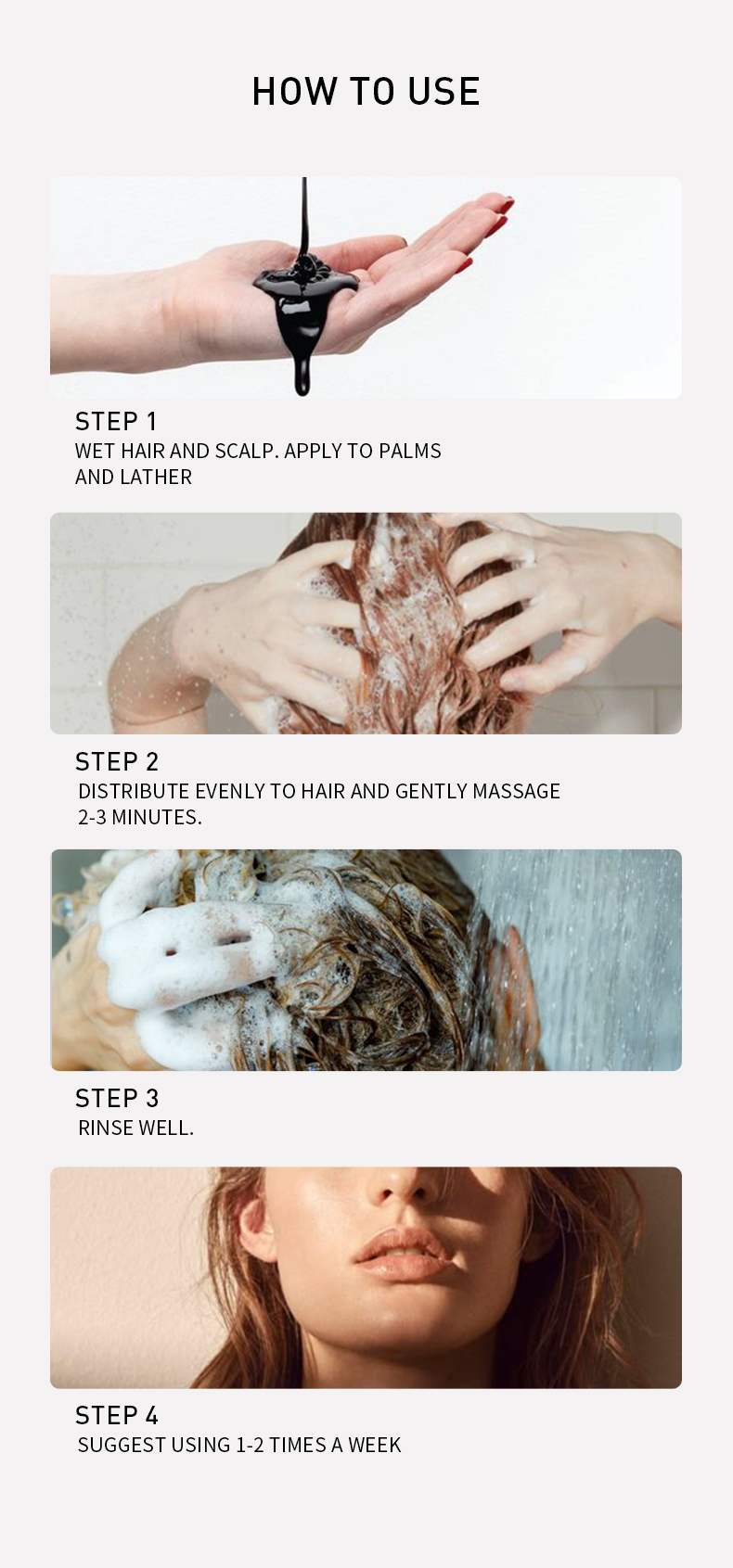 HOW TO USE

STEP 1
WET HAIR AND SCALP. APPLY TO PALMS AND LATHER

STEP 2
DISTRIBUTE EVENLY TO HAIR AND GENTLY MASSAGE 2-3 MINUTES.

STEP 3
RINSE WELL.

STEP 4
SUGGEST USING 1-2 TIMES A WEEK