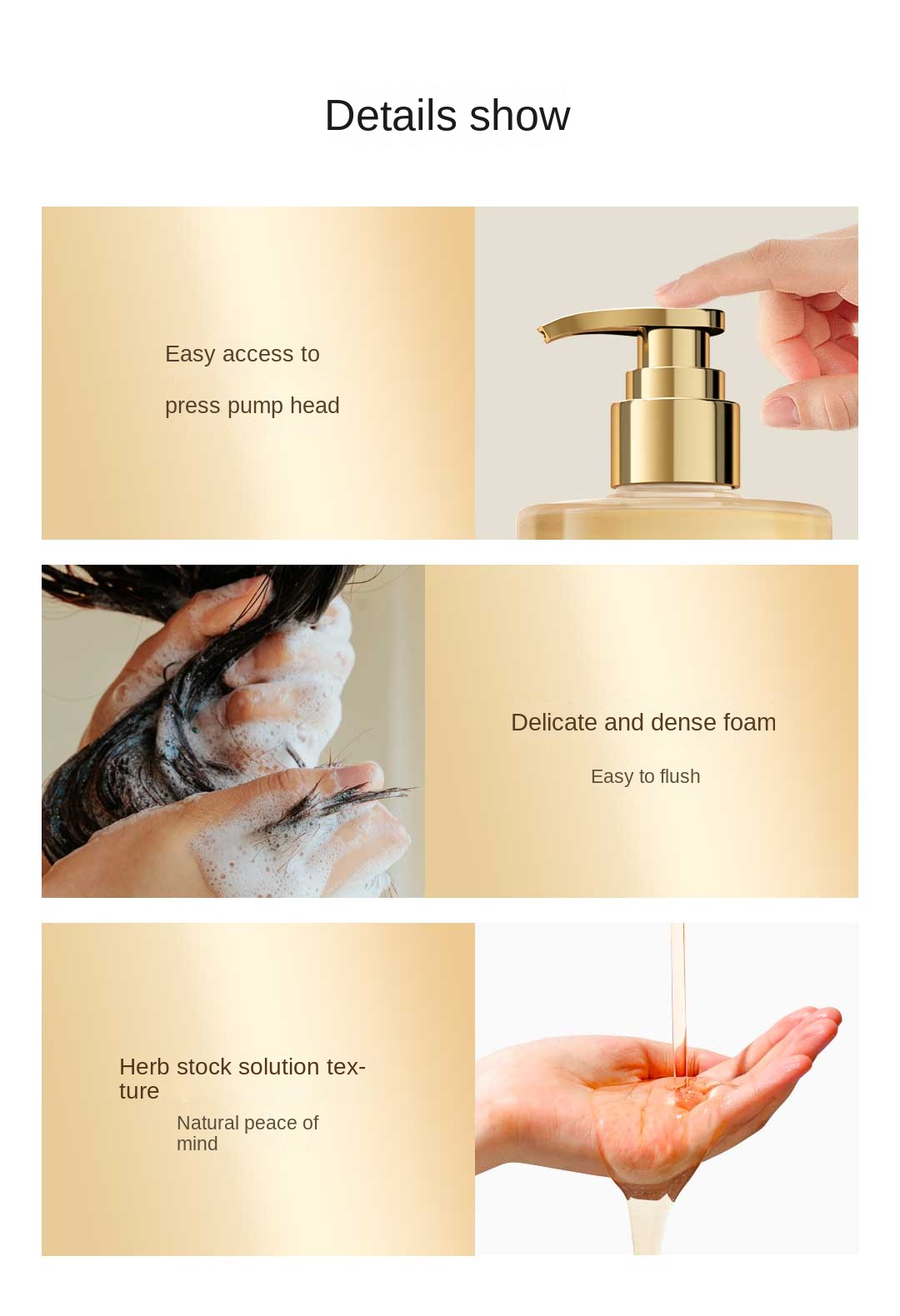 Details show

Easy access to

press pump head

Delicate and dense foam

Easy to flush

Herb stock solution texture

Natural peace of mind