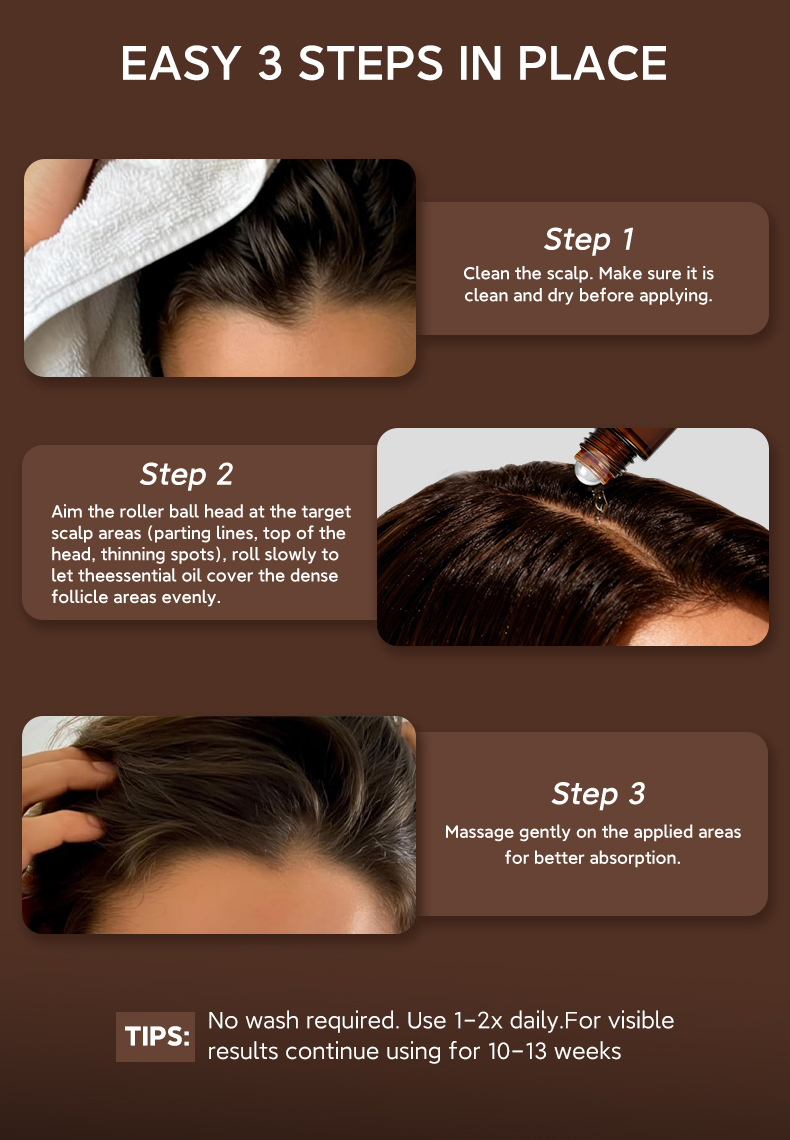 EASY 3 STEPS IN PLACE

Step 1
Clean the scalp. Make sure it is clean and dry before applying.

Step 2
Aim the roller ball head at the target scalp areas (parting lines, top of the head, thinning spots), roll slowly to let theessential oil cover the dense follicle areas evenly.

Step 3
Massage gently on the applied areas for better absorption.

TIPS: No wash required. Use 1–2x daily.For visible results continue using for 10–13 weeks