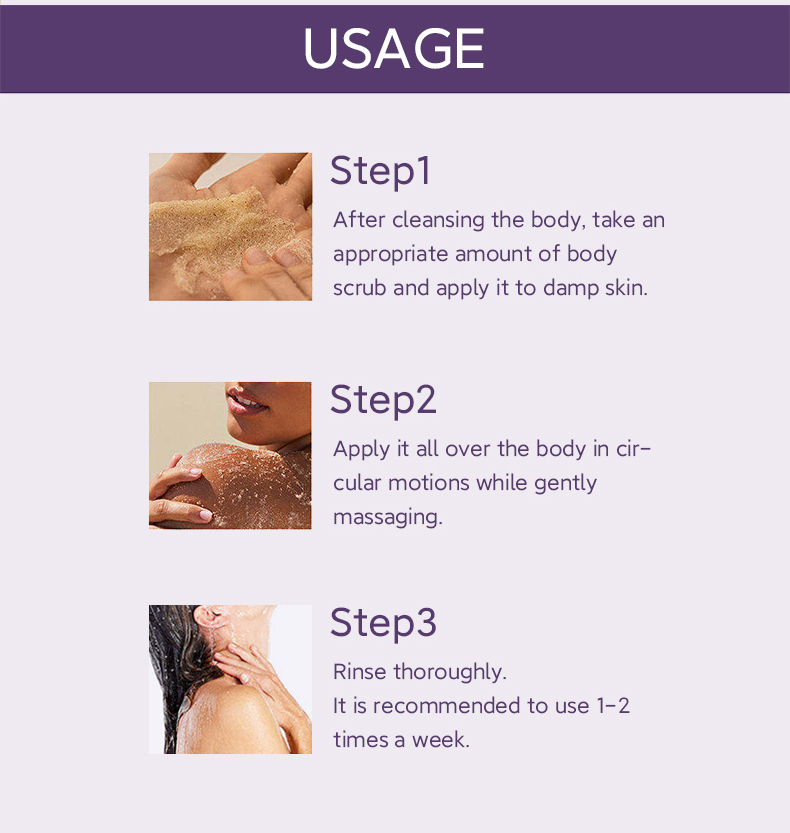 USAGE

Step1
After cleansing the body, take an appropriate amount of body scrub and apply it to damp skin.

Step2
Apply it all over the body in circular motions while gently massaging.

Step3
Rinse thoroughly.
It is recommended to use 1-2 times a week.