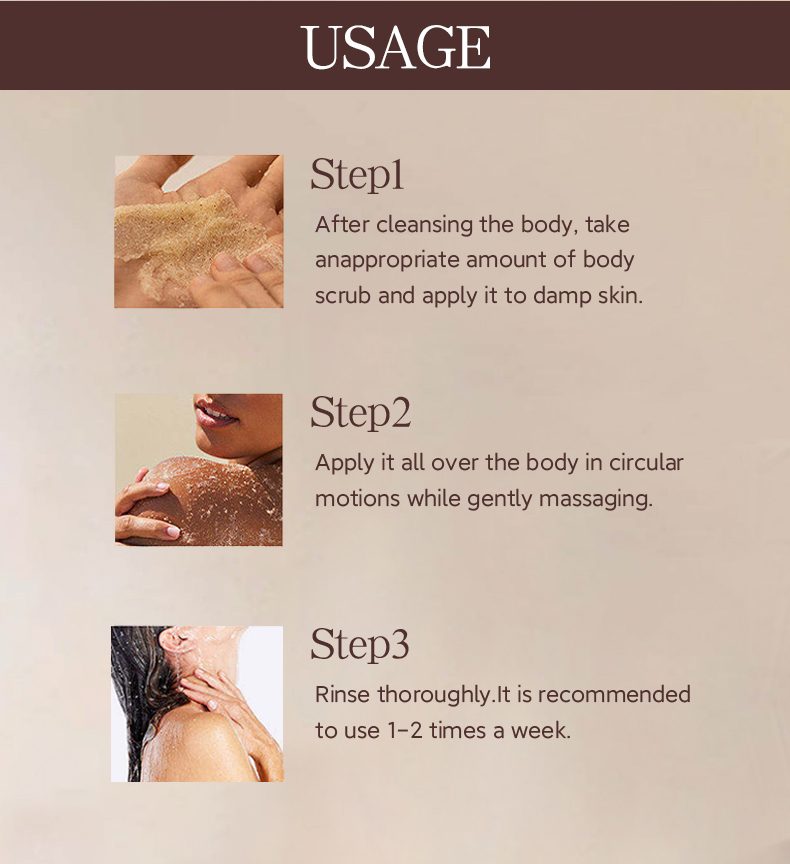 USAGE

Step1

After cleansing the body, take anappropriate amount of body scrub and apply it to damp skin.

Step2

Apply it all over the body in circular motions while gently massaging.

Step3

Rinse thoroughly.It is recommended to use 1-2 times a week.