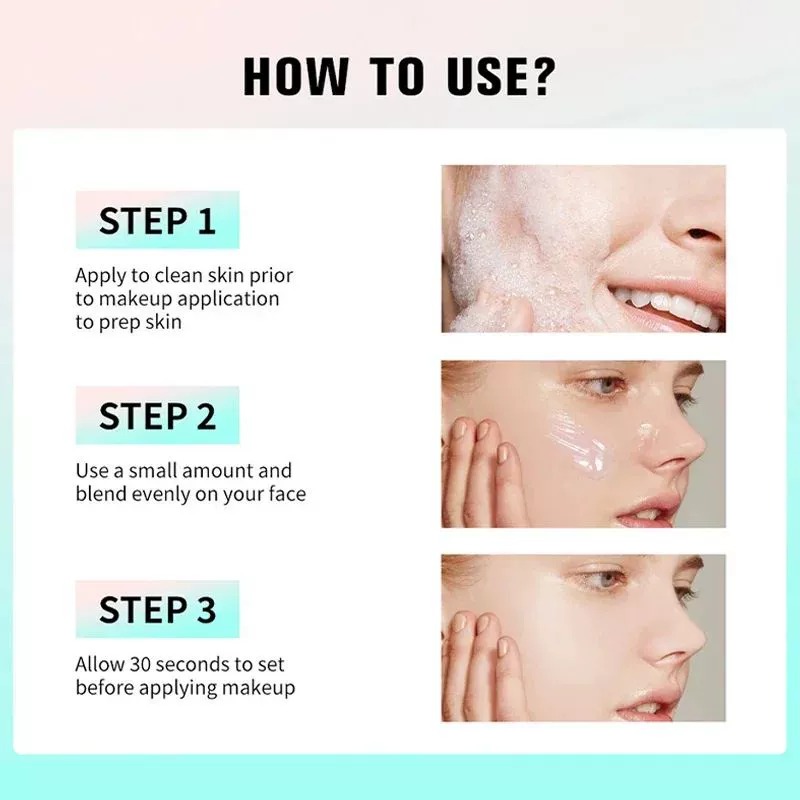 HOW TO USE?

STEP 1

Apply to clean skin prior to makeup application to prep skin

STEP 2

Use a small amount and blend evenly on your face

STEP 3

Allow 30 seconds to set before applying makeup