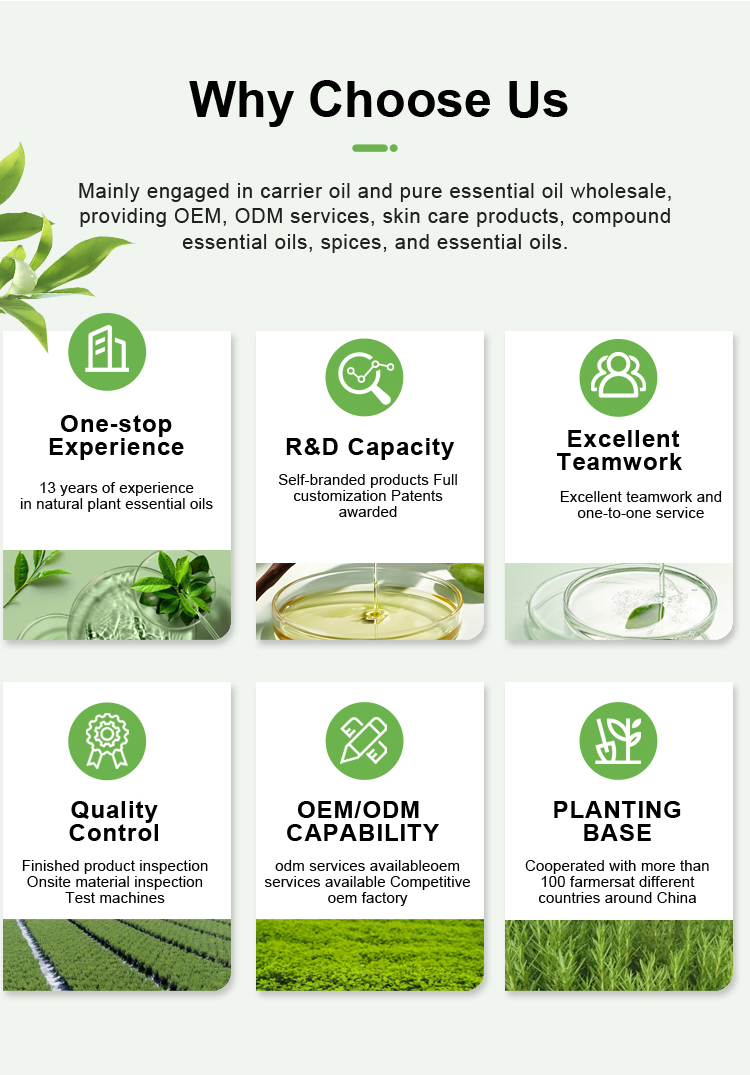 Why Choose Us

Mainly engaged in carrier oil and pure essential oil wholesale, providing OEM, ODM services, skin care products, compound essential oils, spices, and essential oils.

One-stop Experience

13 years of experience in natural plant essential oils

R&D Capacity

Self-branded products Full customization Patents awarded

Excellent Teamwork

Excellent teamwork and one-to-one service

Quality Control

Finished product inspection Onsite material inspection Test machines

OEM/ODM CAPABILITY

odm services availableoem services available Competitive oem factory

PLANTING BASE

Cooperated with more than 100 farmersat different countries around China