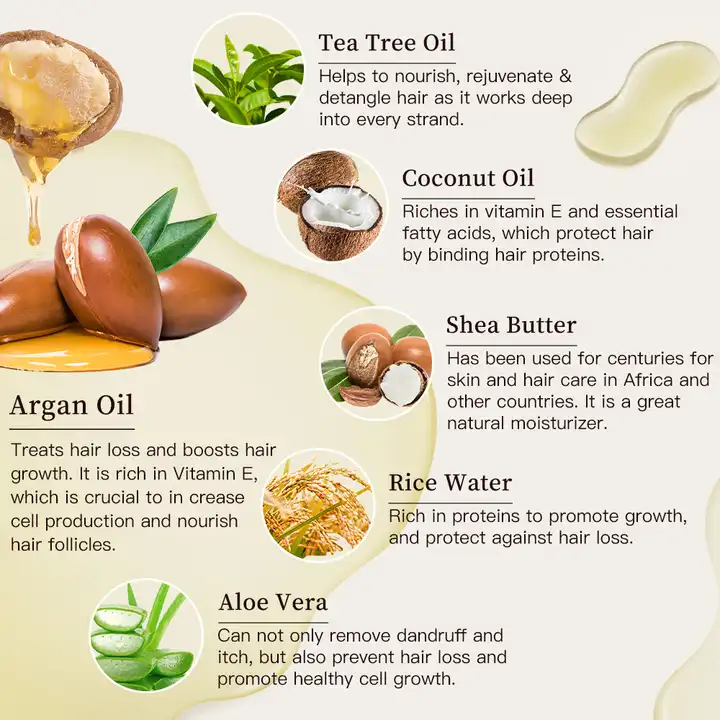 Tea Tree Oil
Helps to nourish, rejuvenate & detangle hair as it works deep into every strand.

Coconut Oil
Riches in vitamin E and essential fatty acids, which protect hair by binding hair proteins.

Shea Butter
Has been used for centuries for skin and hair care in Africa and other countries. It is a great natural moisturizer.

Argan Oil
Treats hair loss and boosts hair growth. It is rich in Vitamin E, which is crucial to in crease cell production and nourish hair follicles.

Rice Water
Rich in proteins to promote growth, and protect against hair loss.

Aloe Vera
Can not only remove dandruff and itch, but also prevent hair loss and promote healthy cell growth.