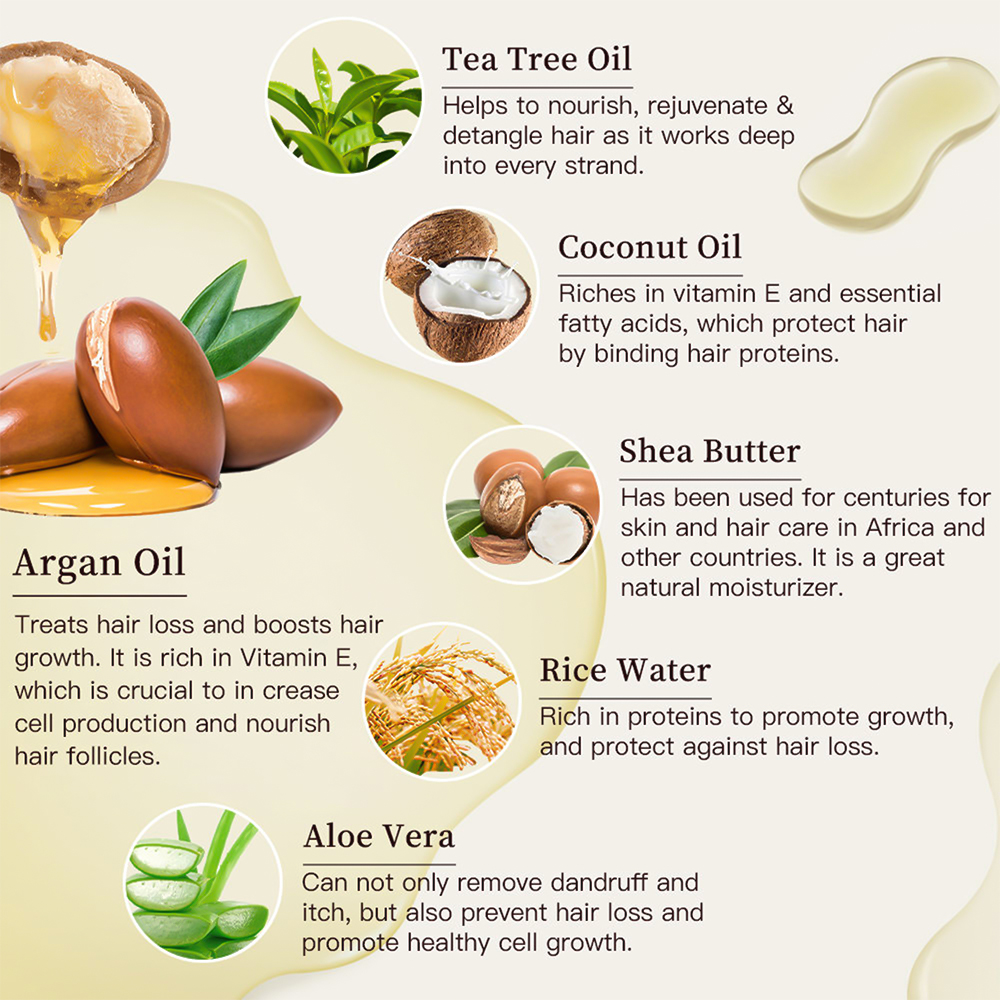 Tea Tree Oil
Helps to nourish, rejuvenate & detangle hair as it works deep into every strand.

Coconut Oil
Riches in vitamin E and essential fatty acids, which protect hair by binding hair proteins.

Shea Butter
Has been used for centuries for skin and hair care in Africa and other countries. It is a great natural moisturizer.

Argan Oil
Treats hair loss and boosts hair growth. It is rich in Vitamin E, which is crucial to in crease cell production and nourish hair follicles.

Rice Water
Rich in proteins to promote growth, and protect against hair loss.

Aloe Vera
Can not only remove dandruff and itch, but also prevent hair loss and promote healthy cell growth.